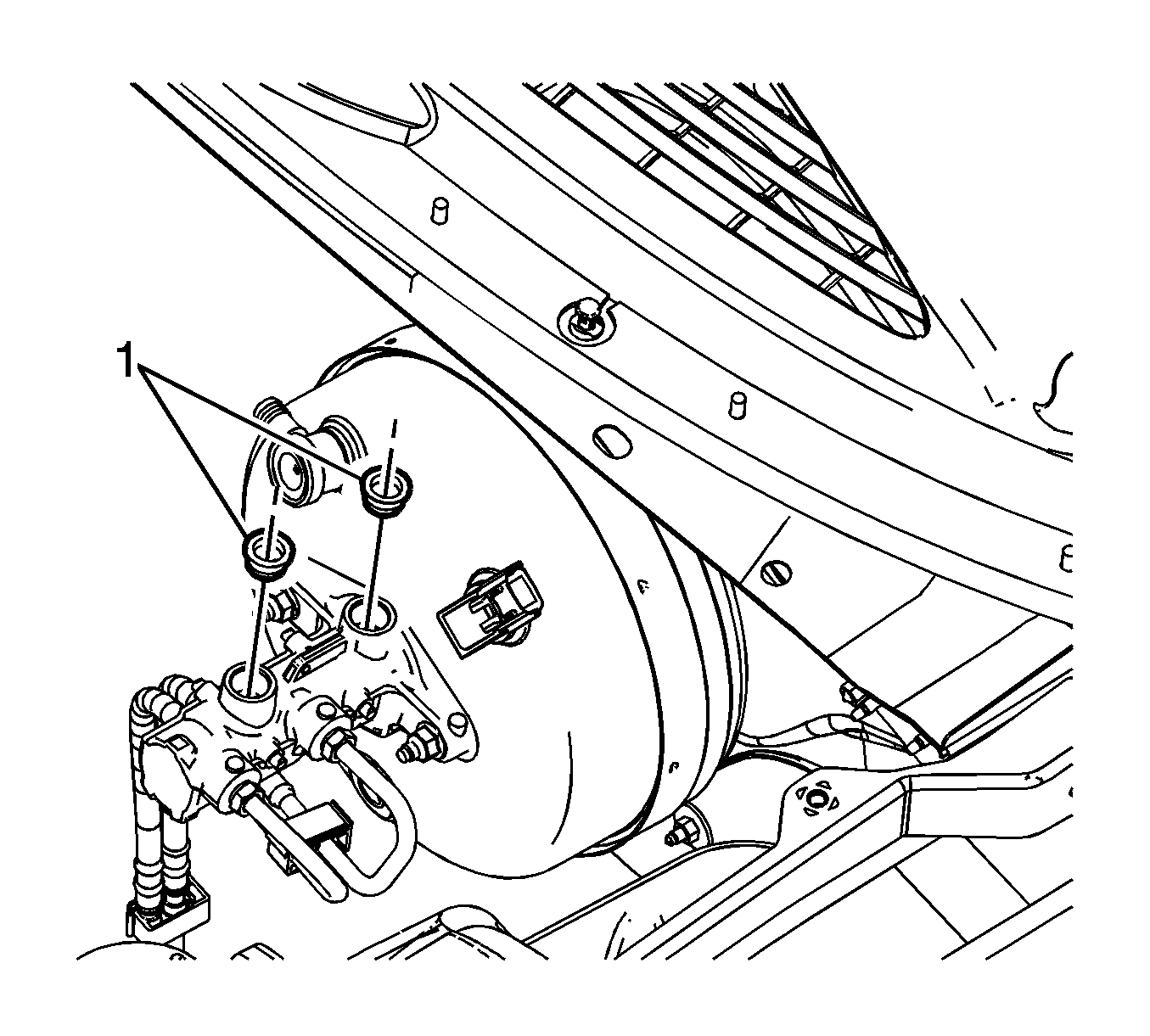 1