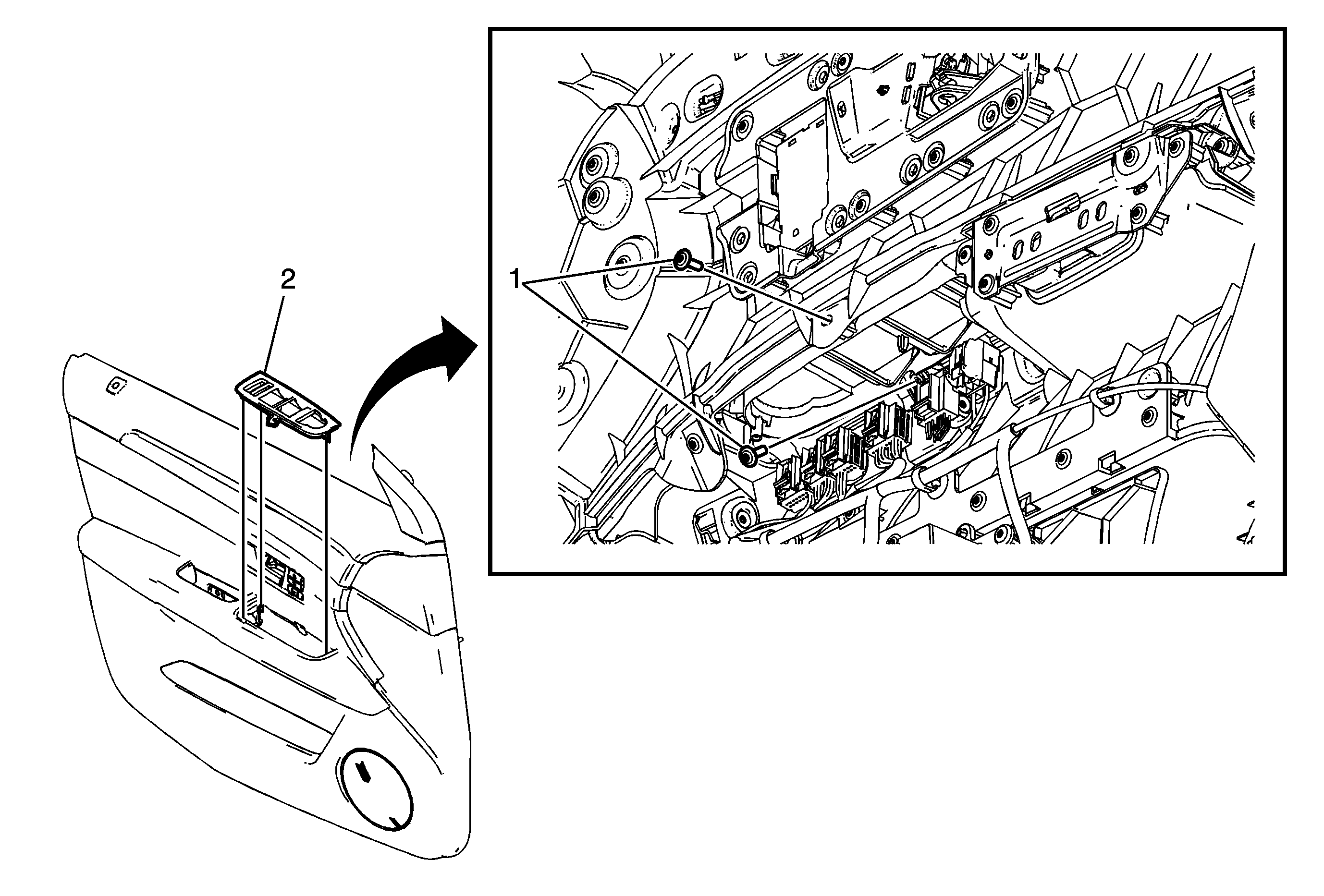 2

1