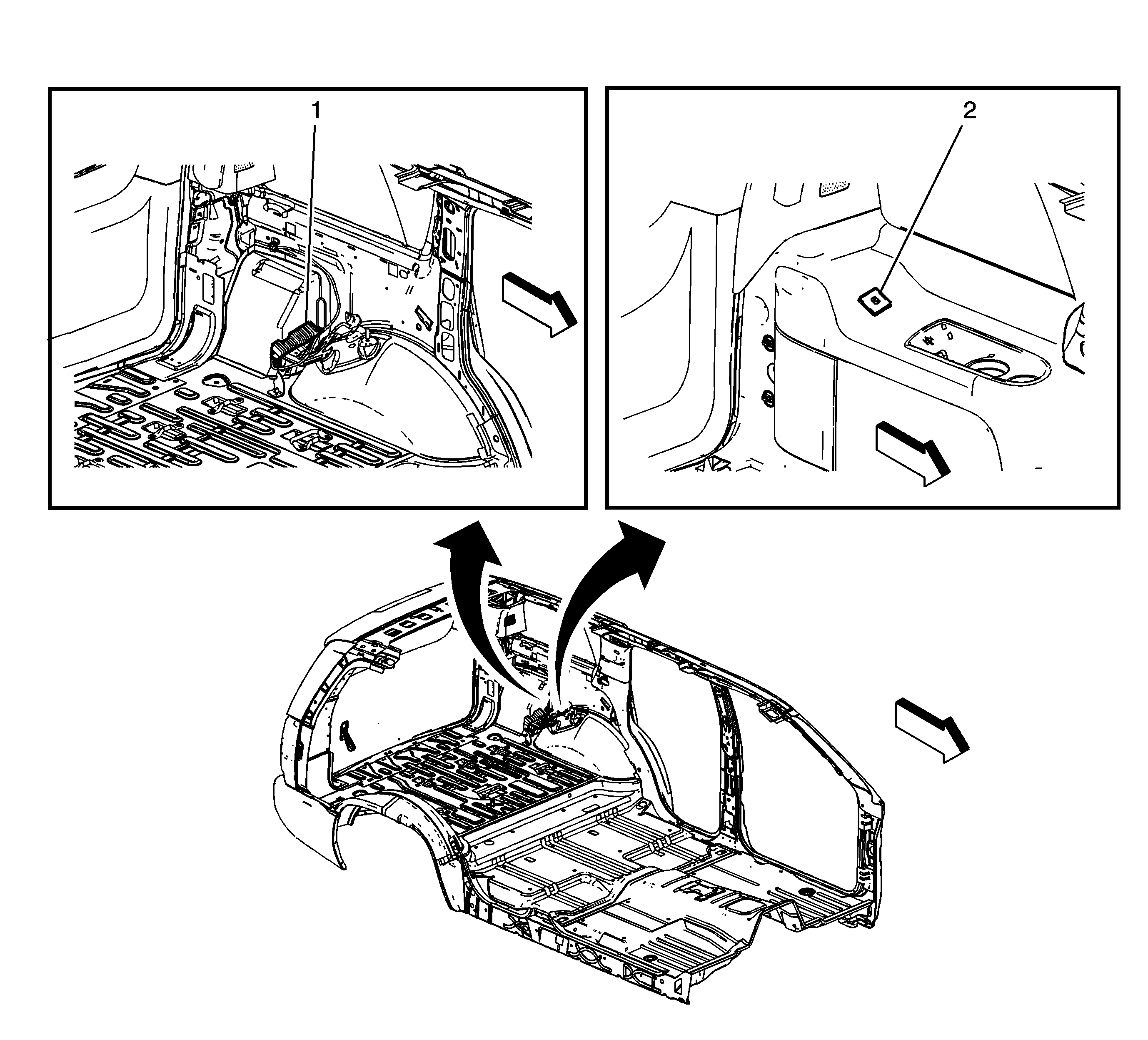 1

2