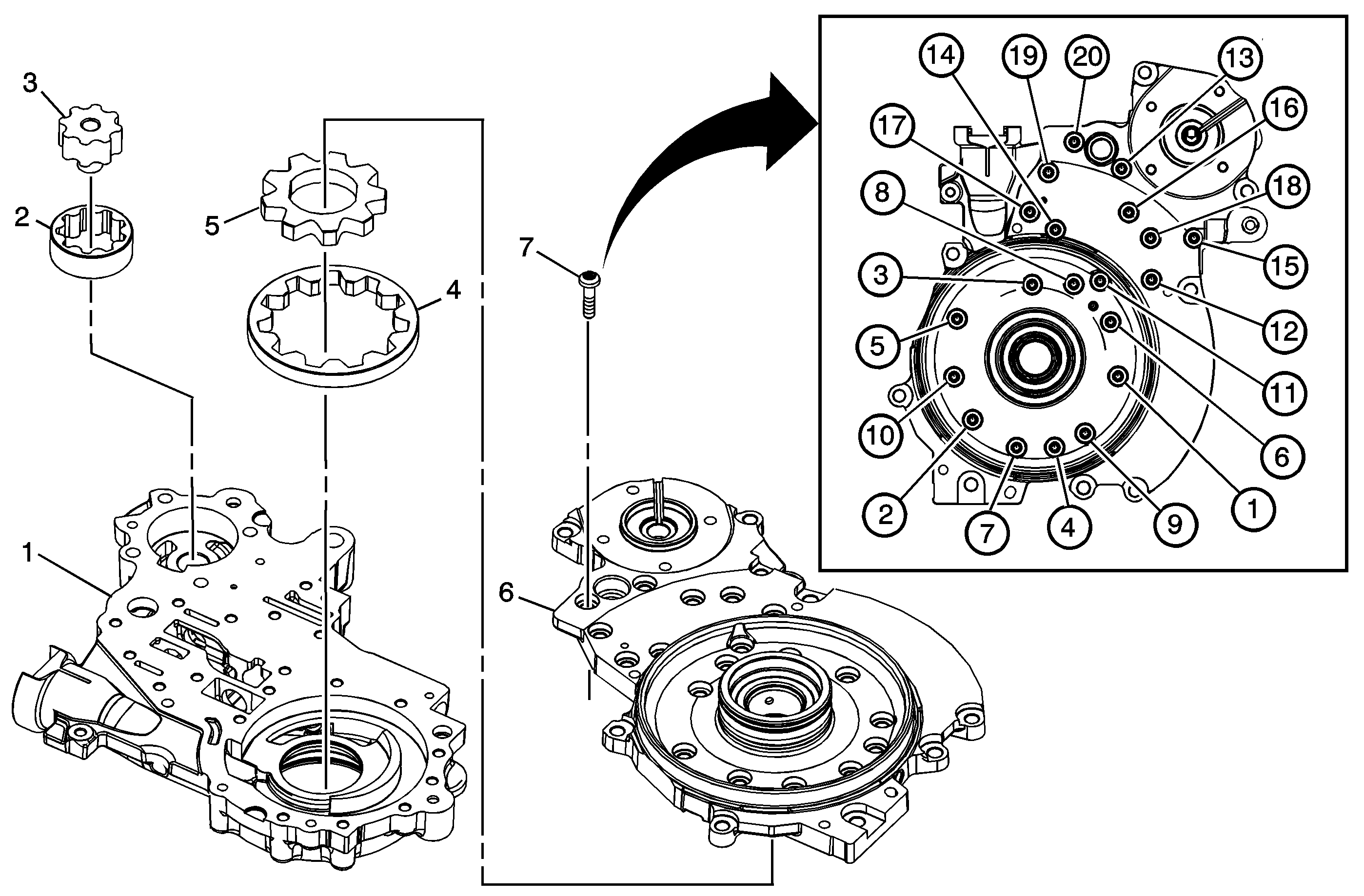 3
2
5
4
7
1
6
14
19
20
13
17
16
8
18
15
3
12
5
11
10
6
2
7
4
9
1