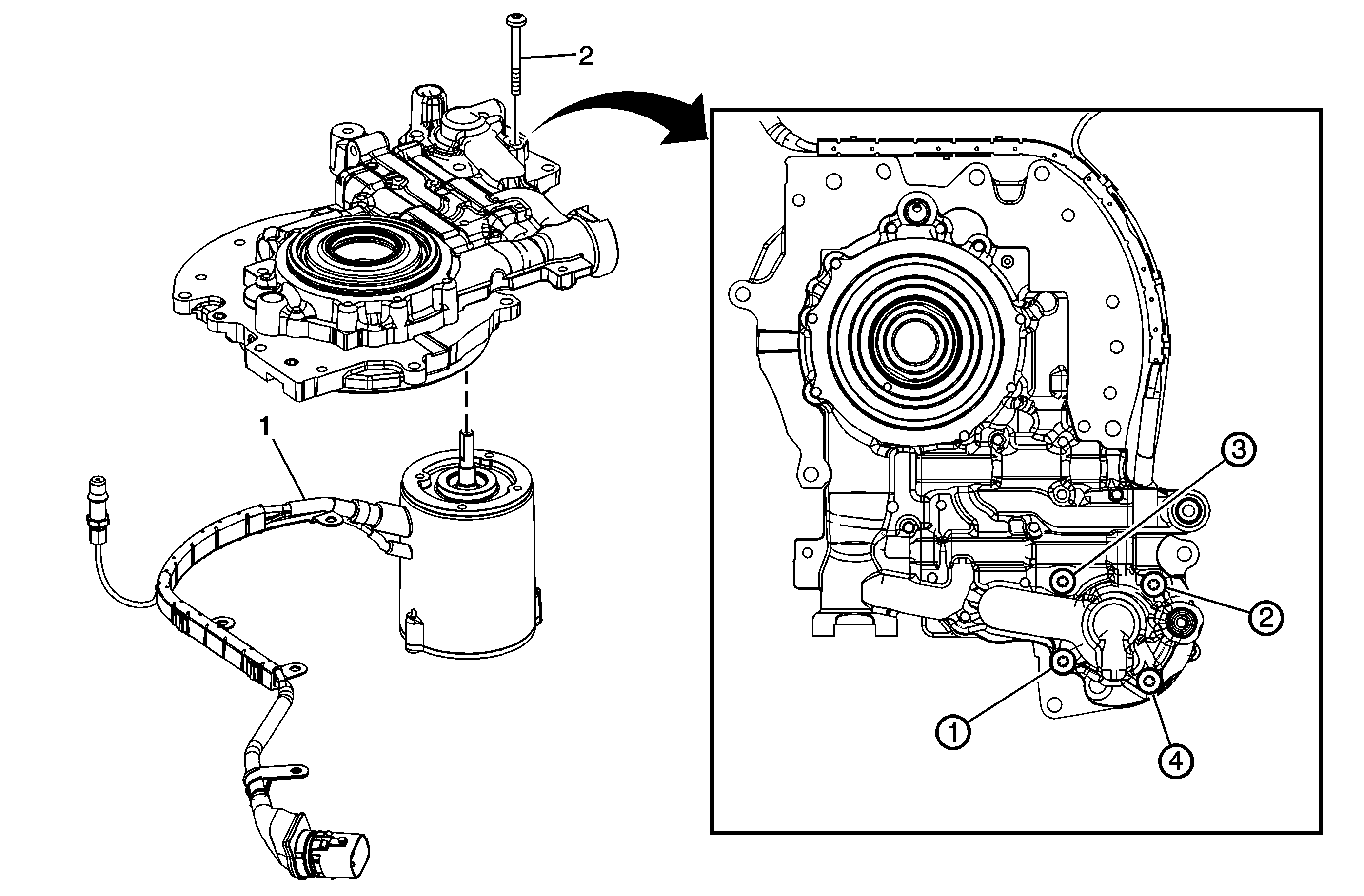 2
1
3
2
1
4