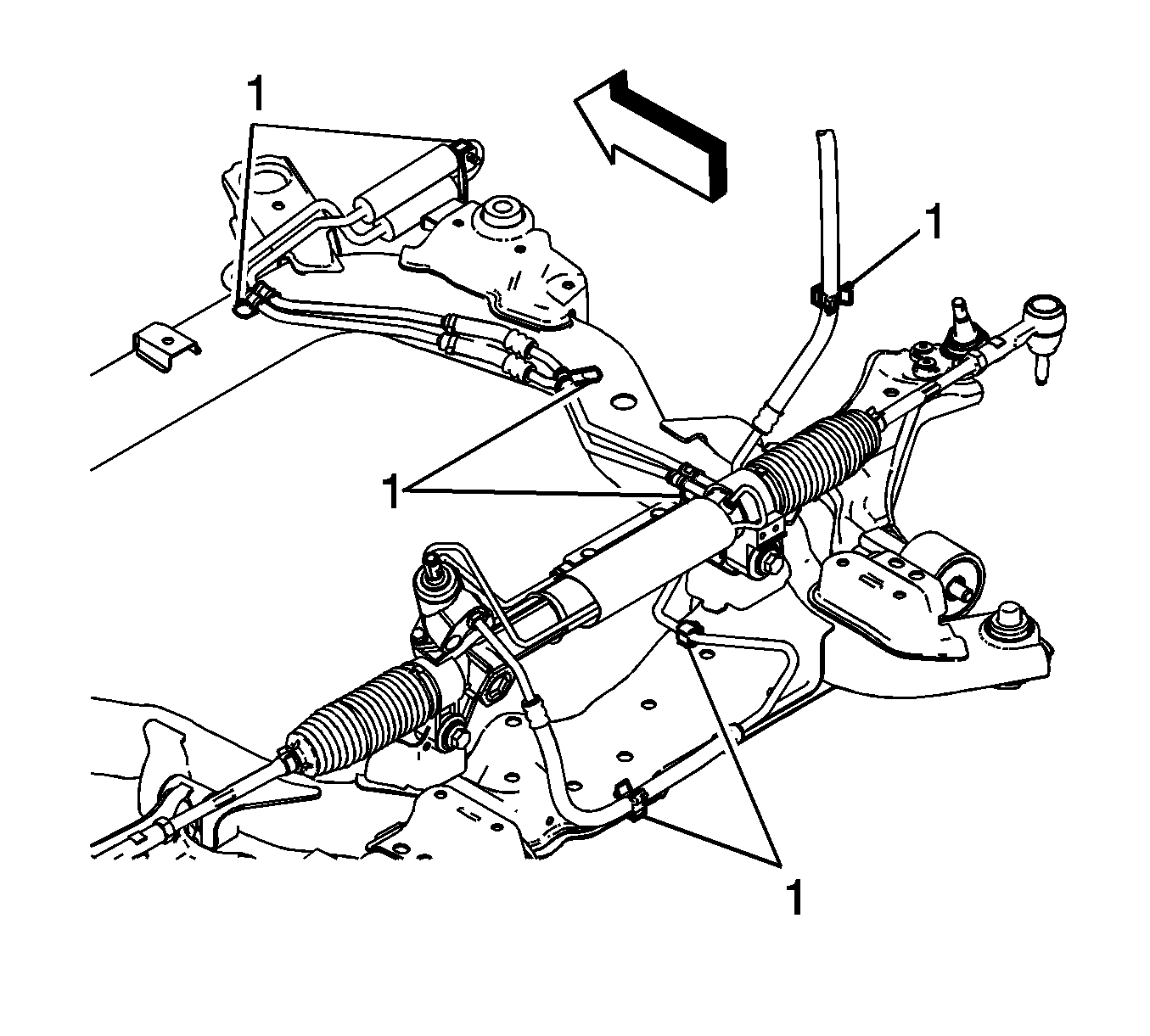 1
1
1
1