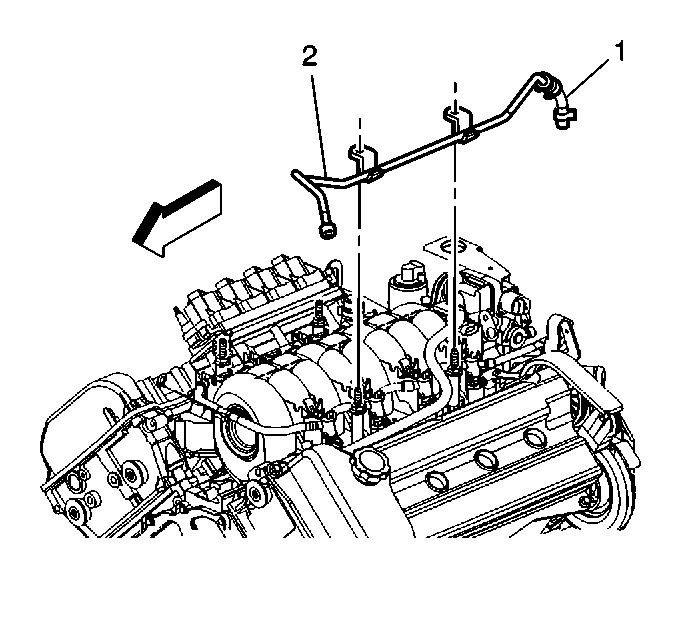 2
1