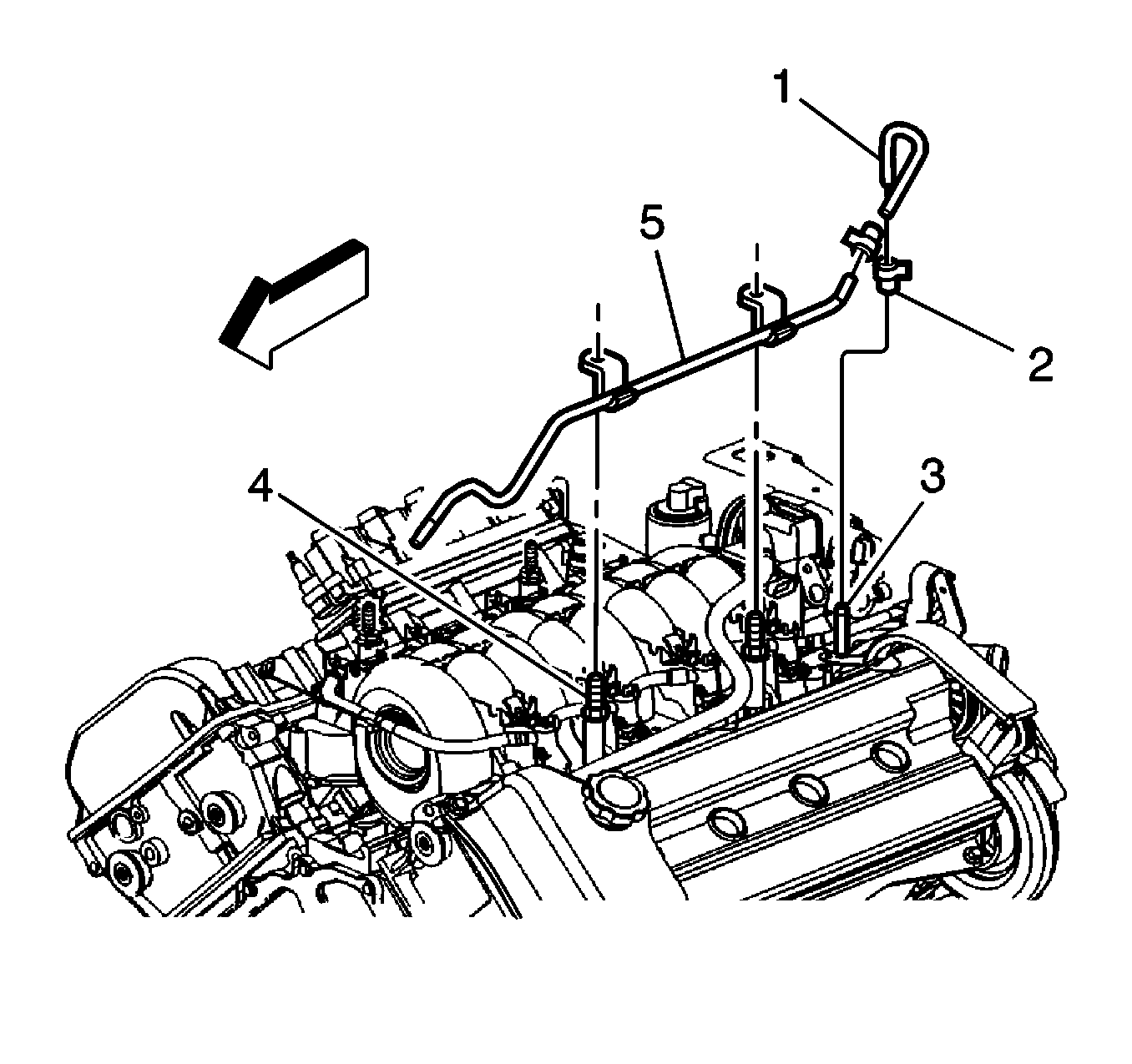 1
5
2
4
3