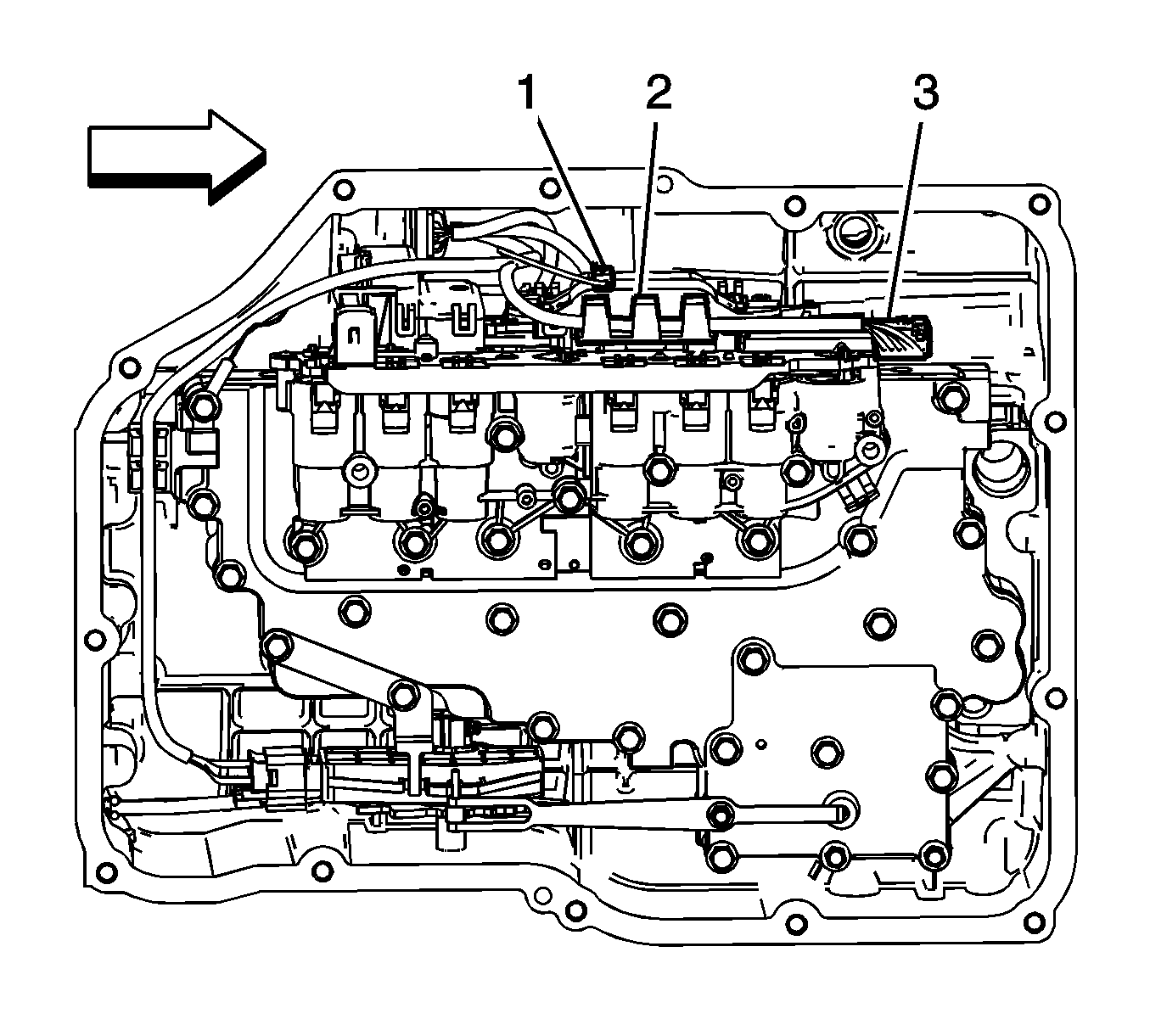 1 2 3