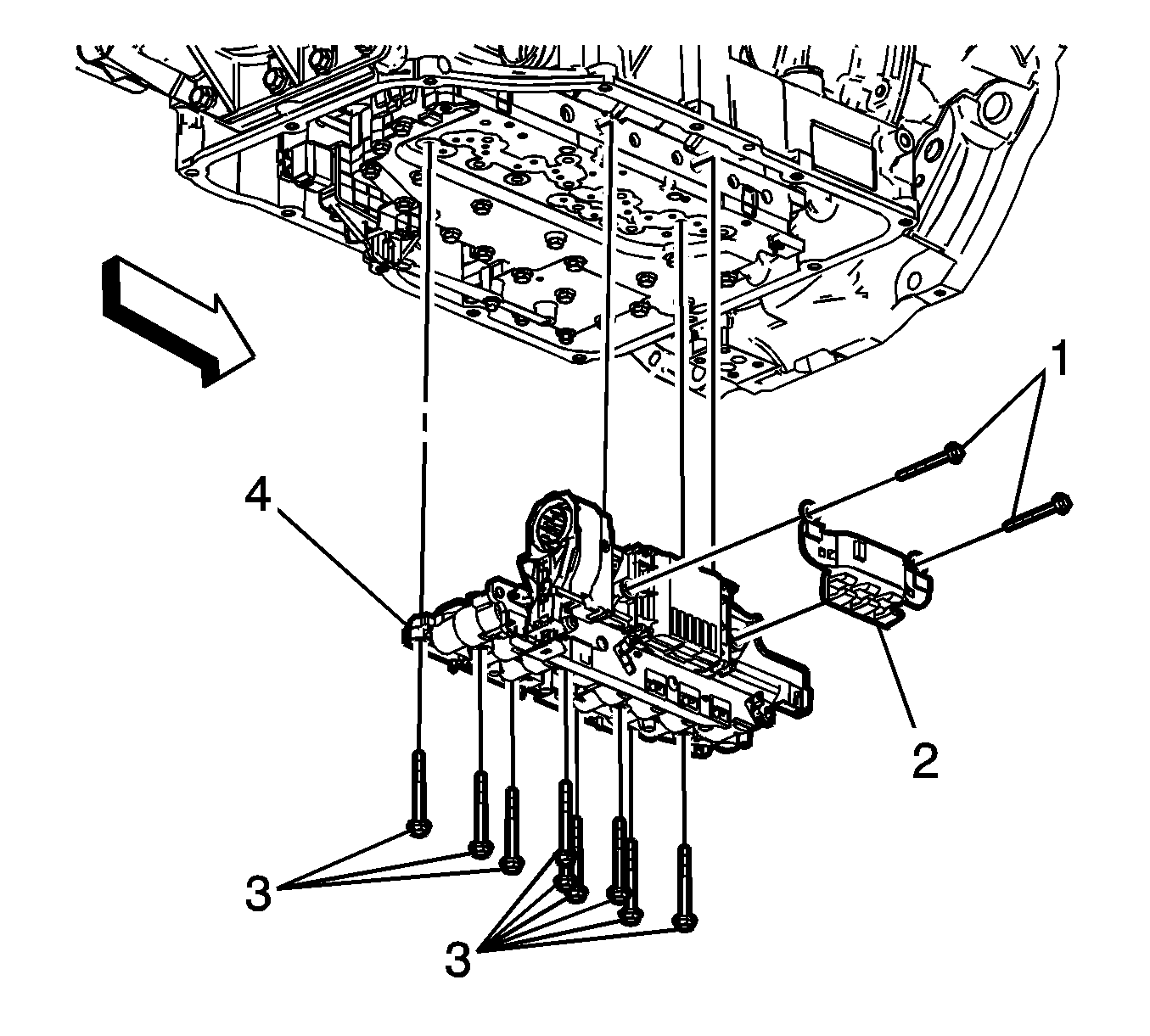 1
4
2
3
3