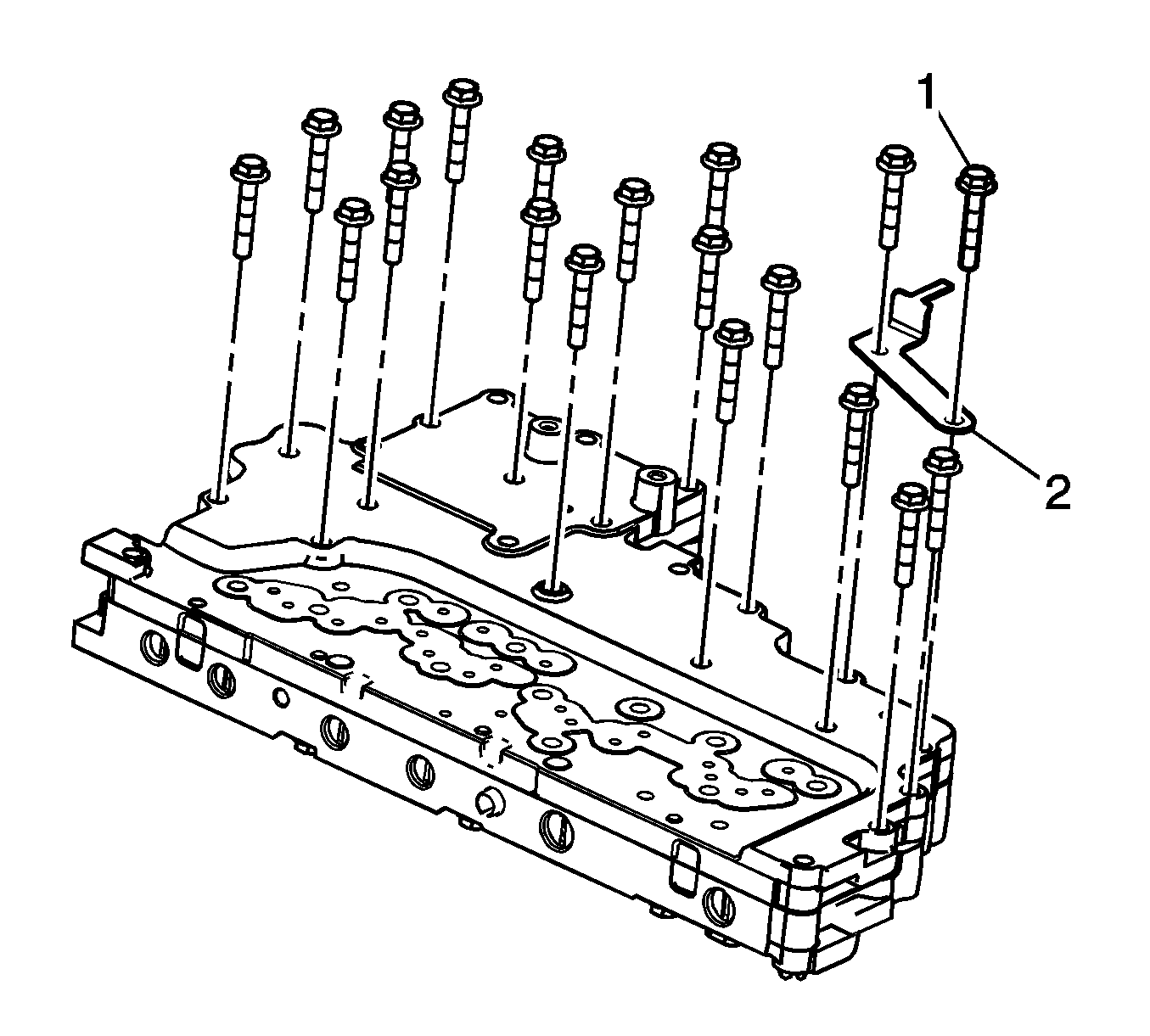 1
2