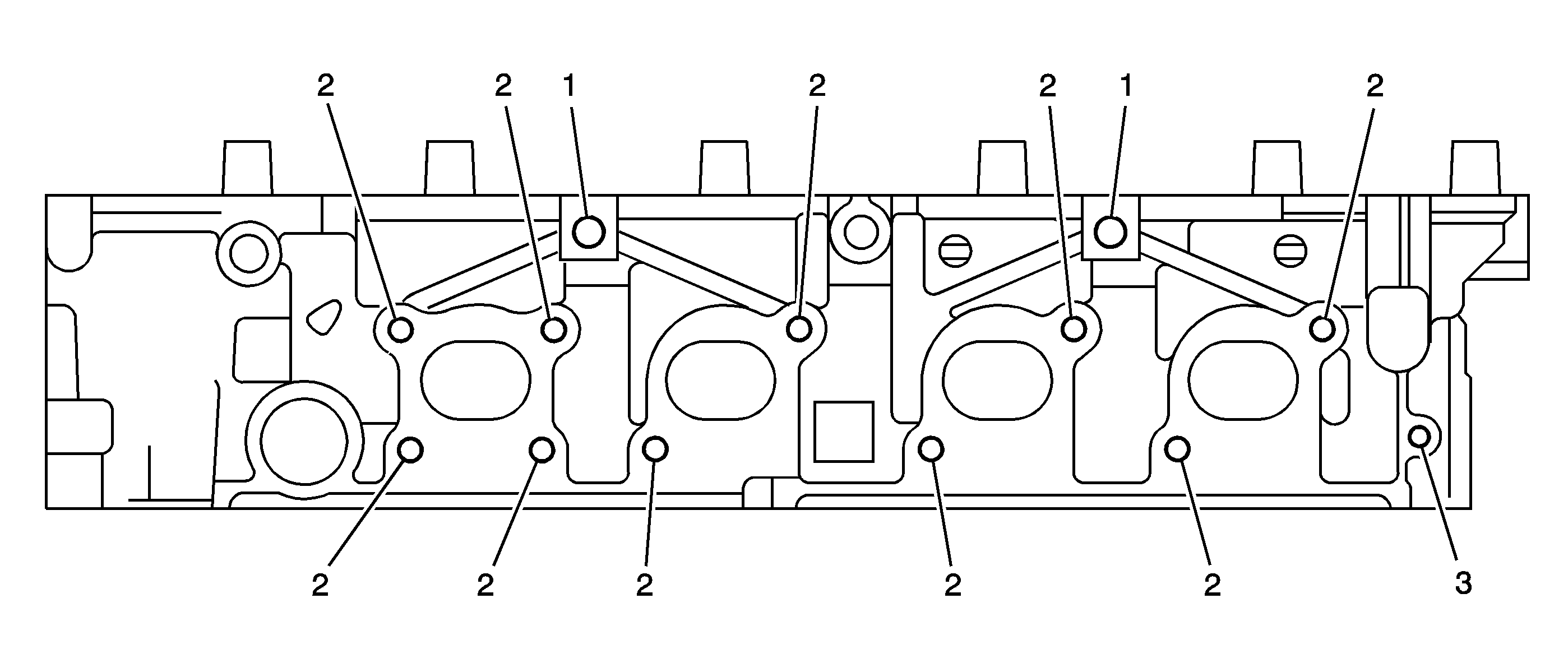 2 2 1 2 2 1 2

2 2 2 2 2 3