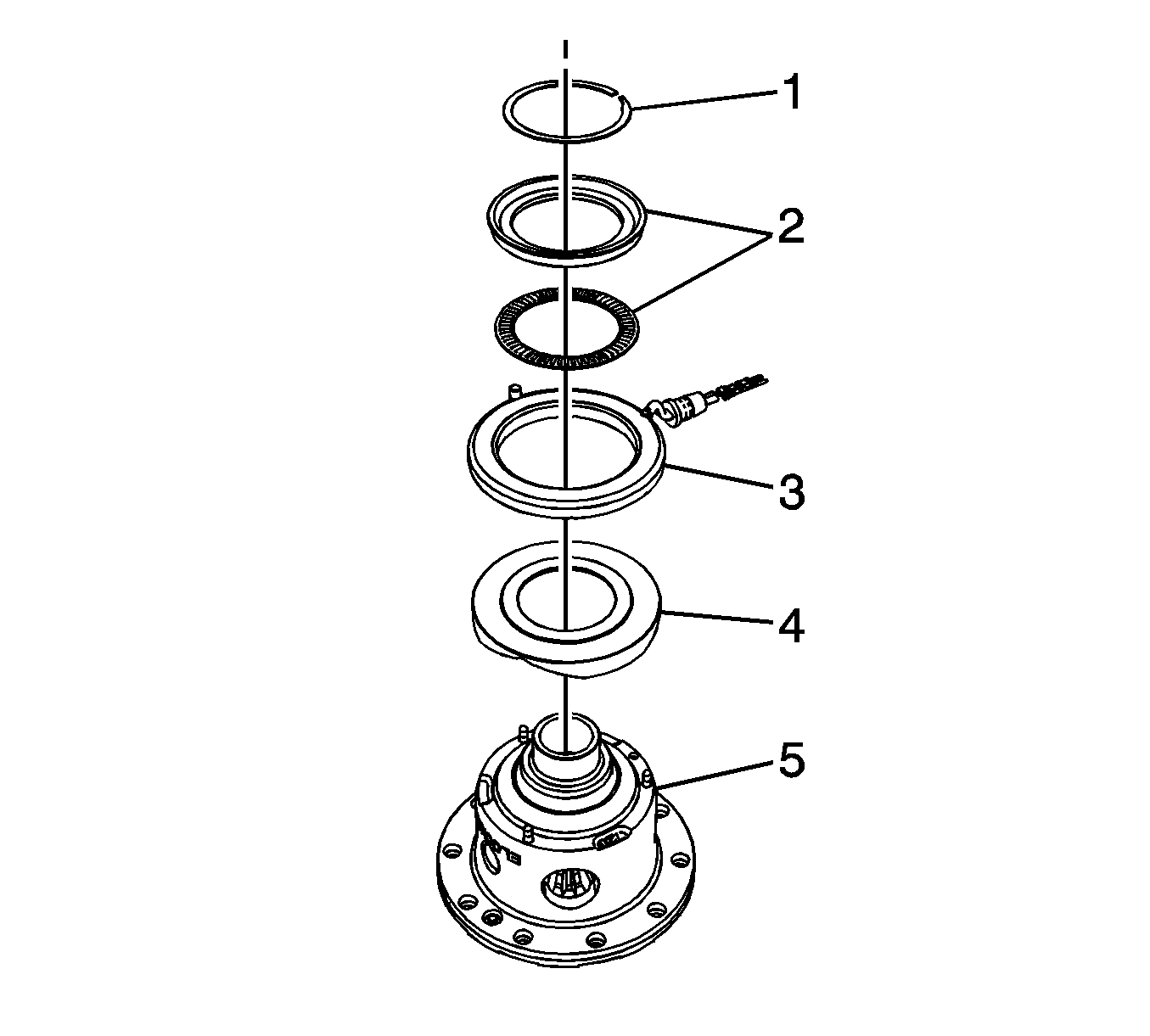 1
2
3
4
5