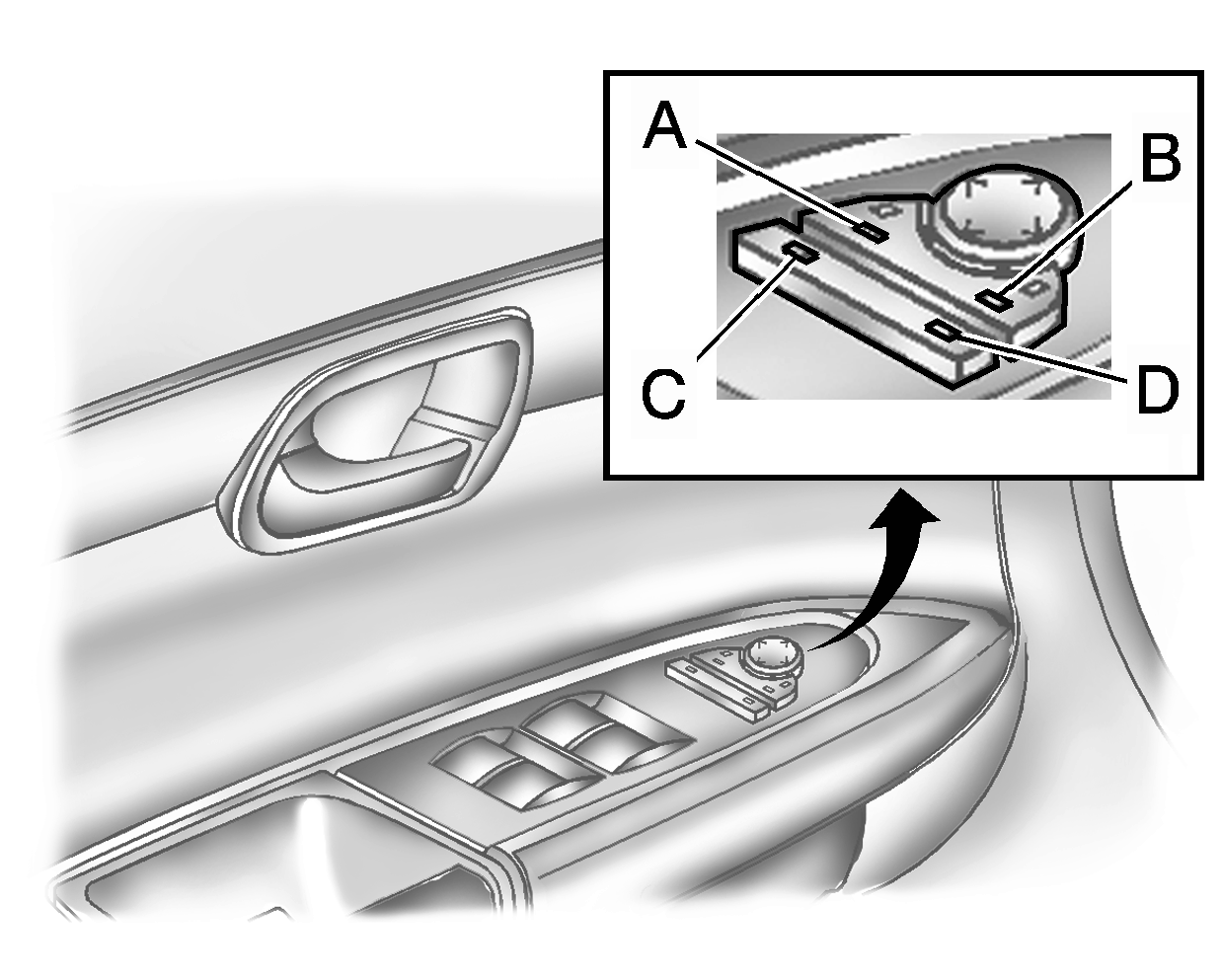 A
B
C
D