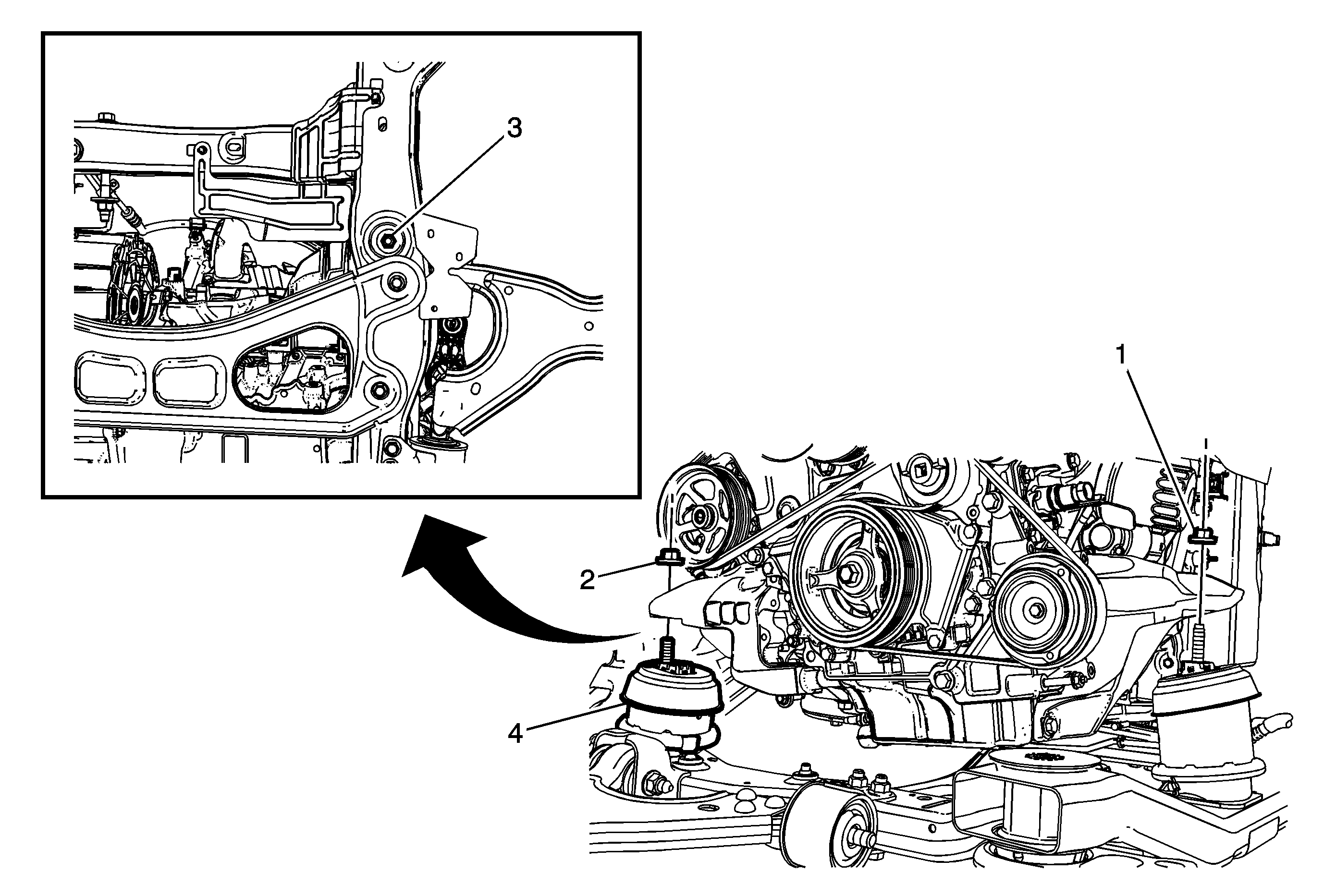 3
1
2
4