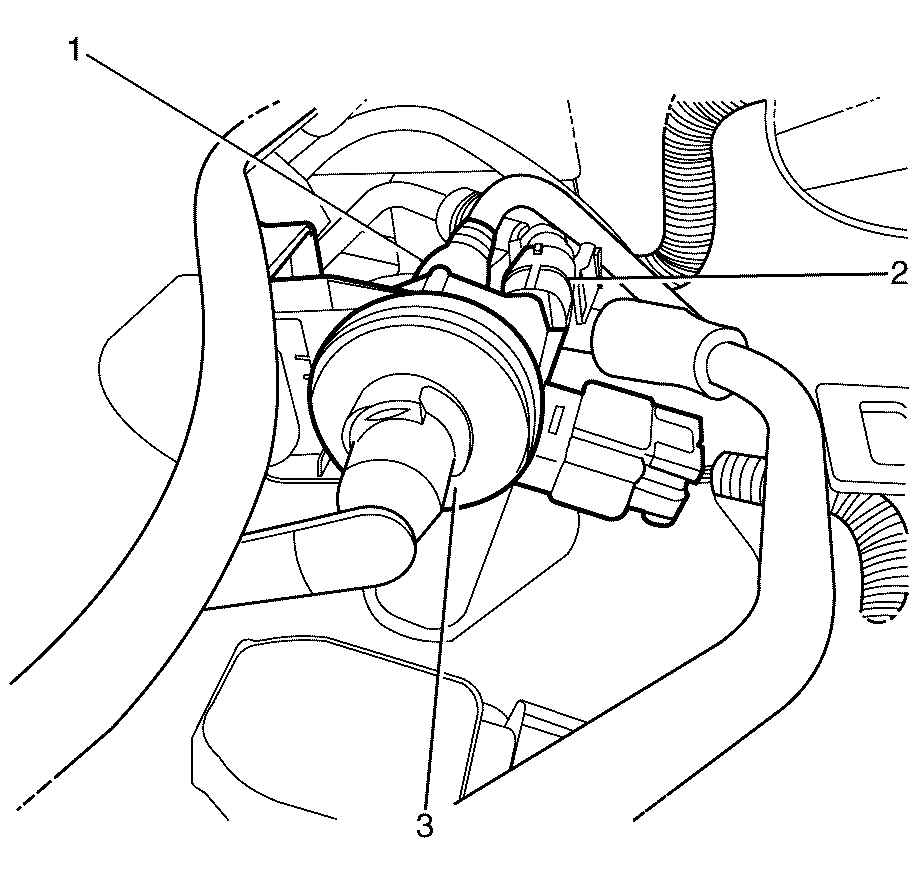 1
2
3