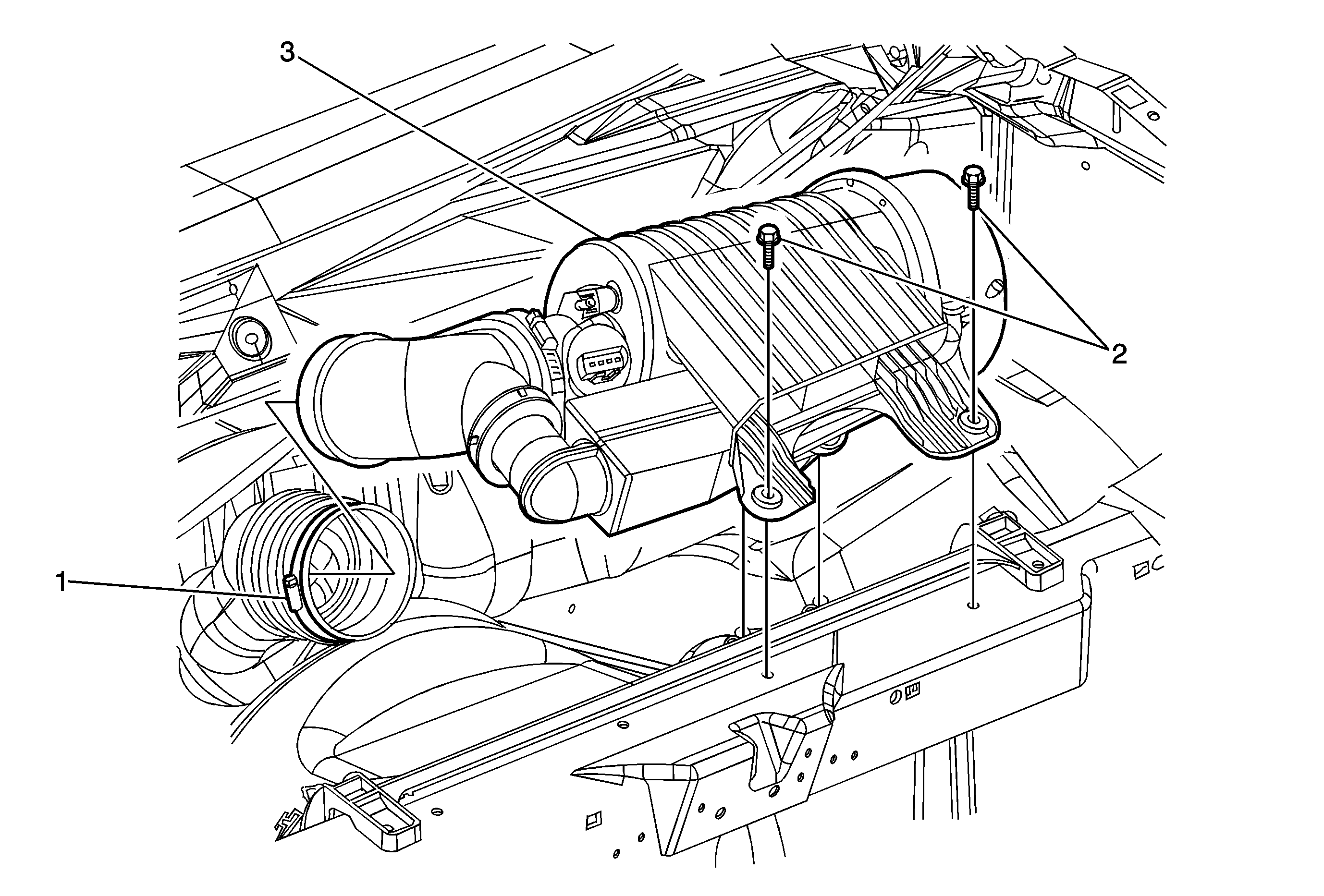 3
2
1