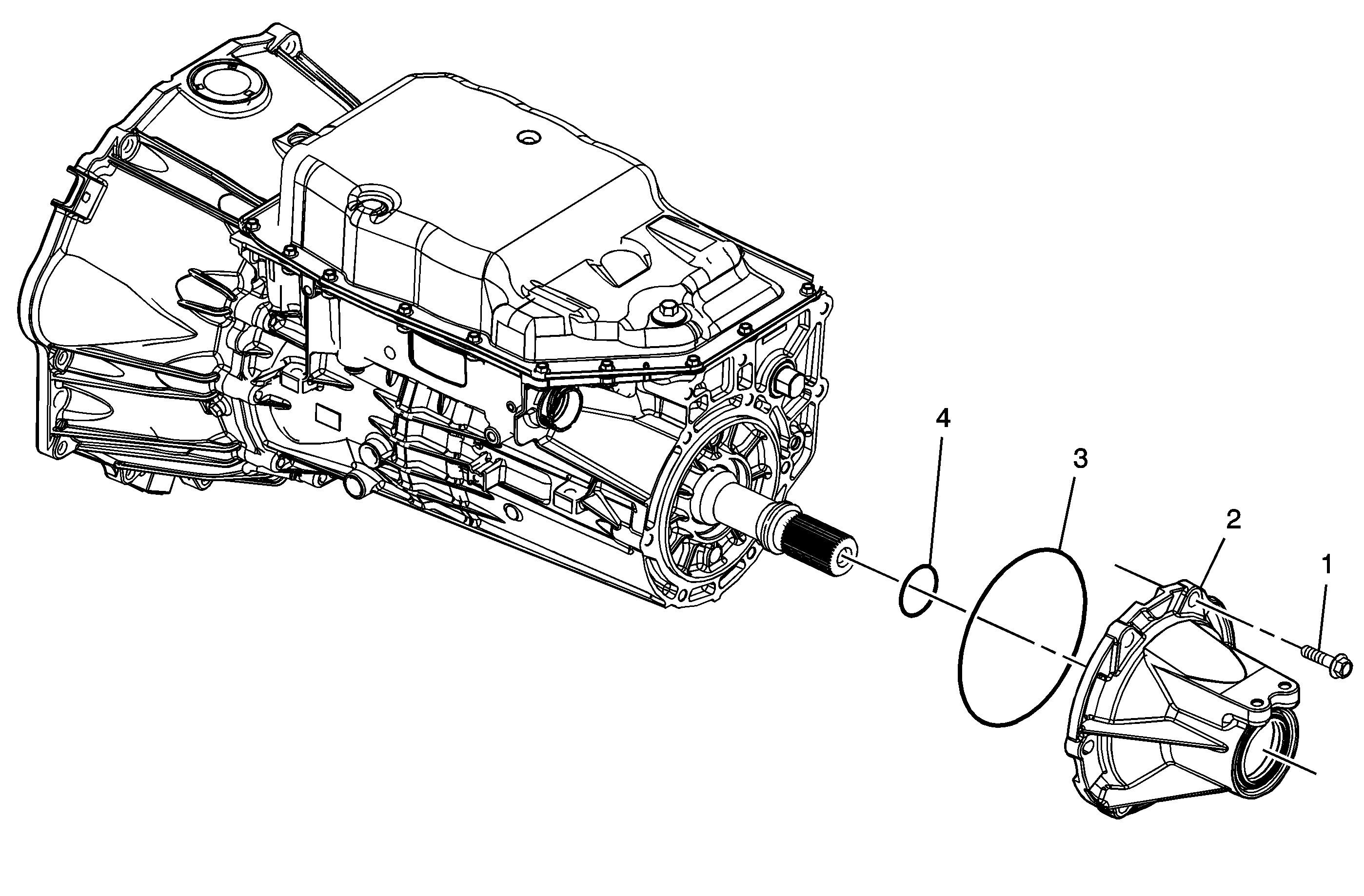 4
3
2
1