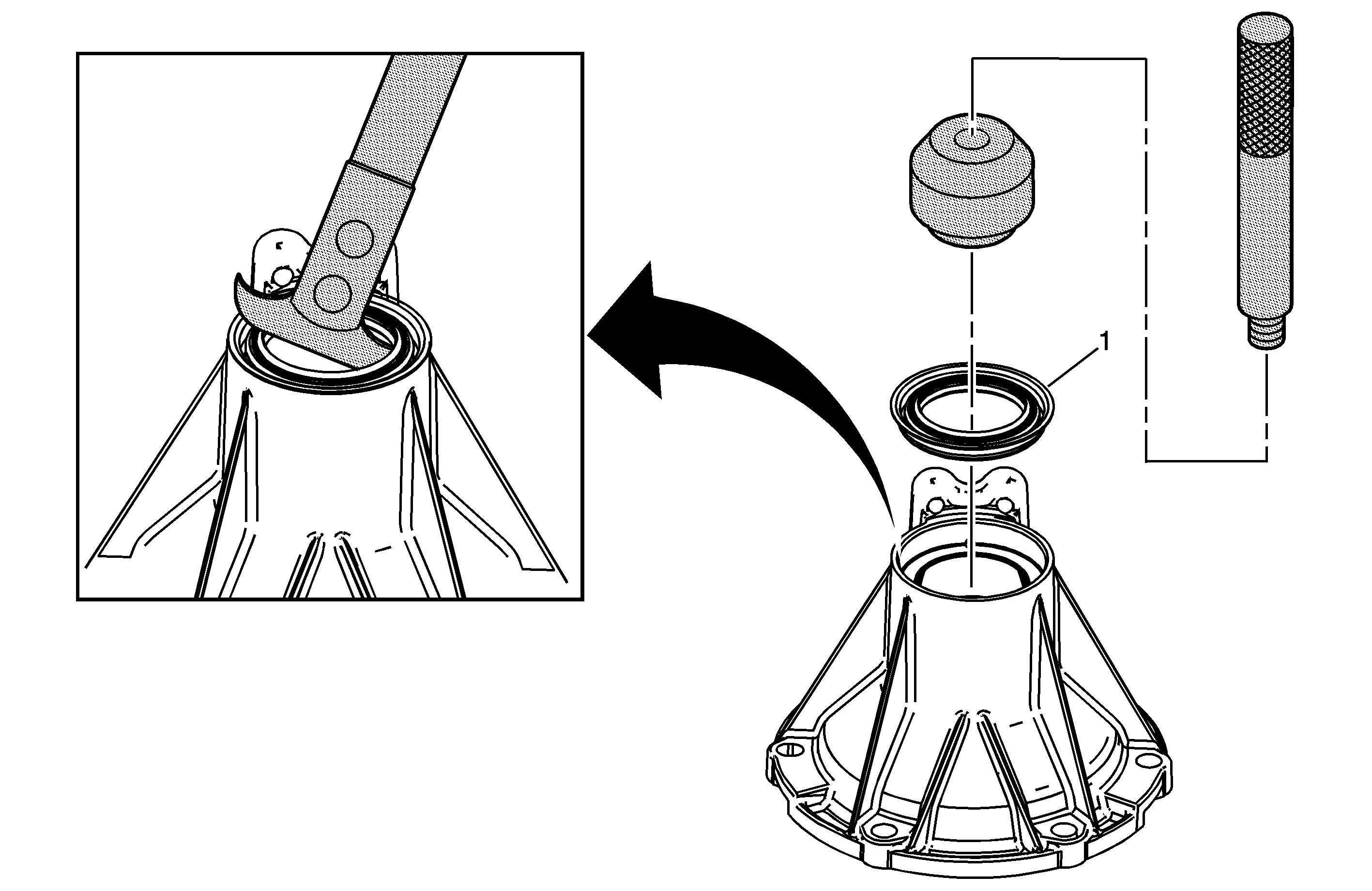 1