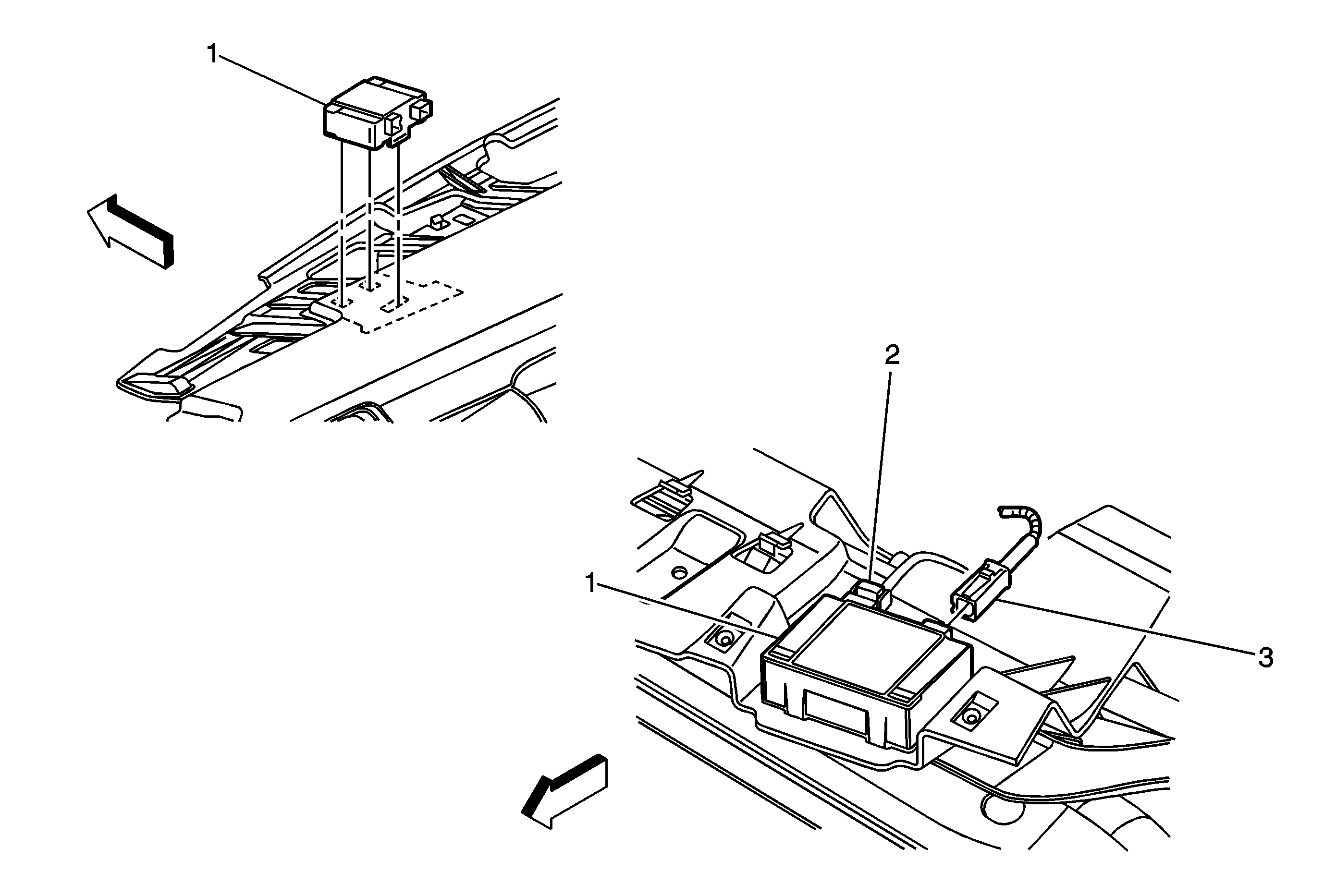 1

2

1

3