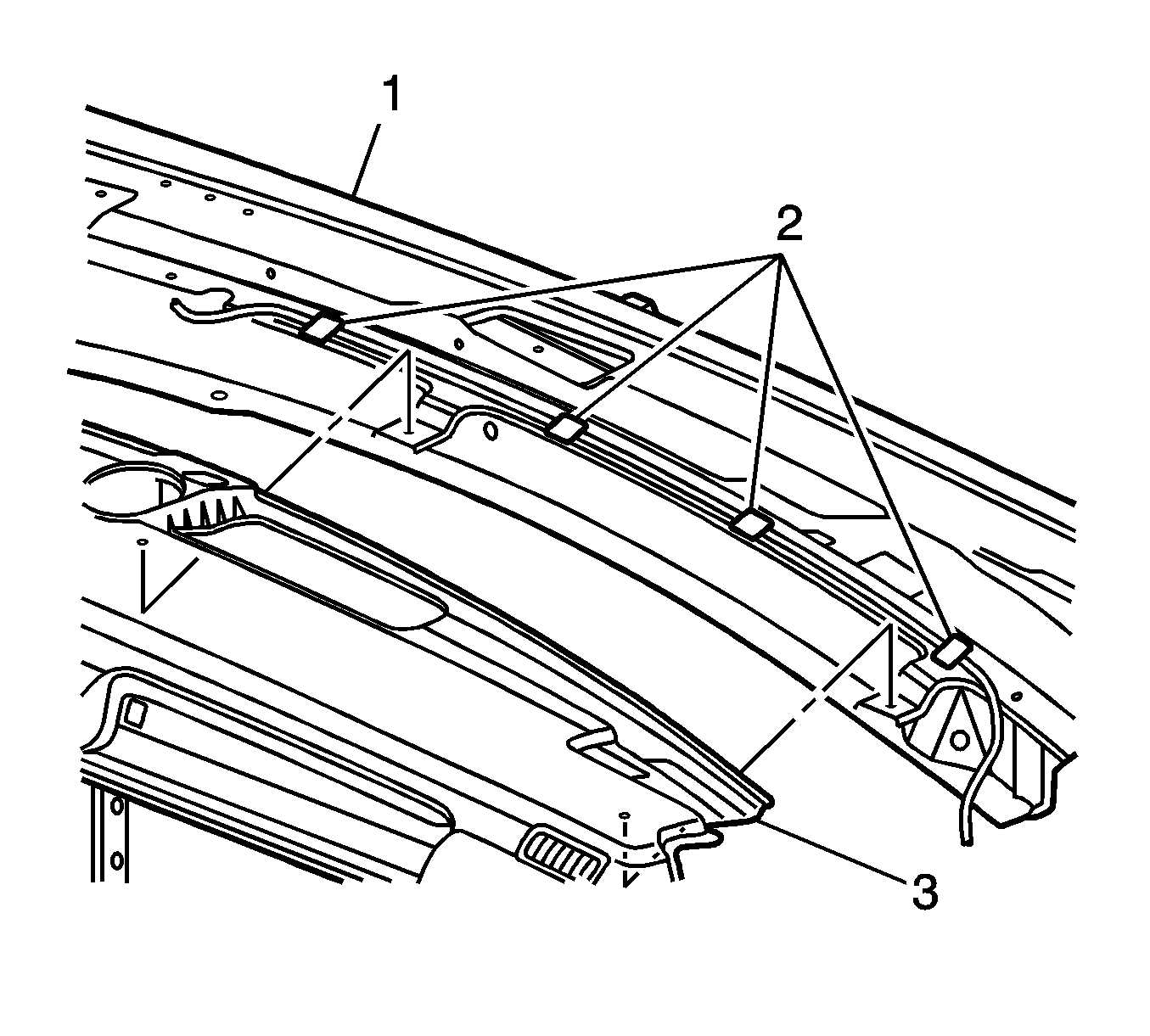 1
2
3