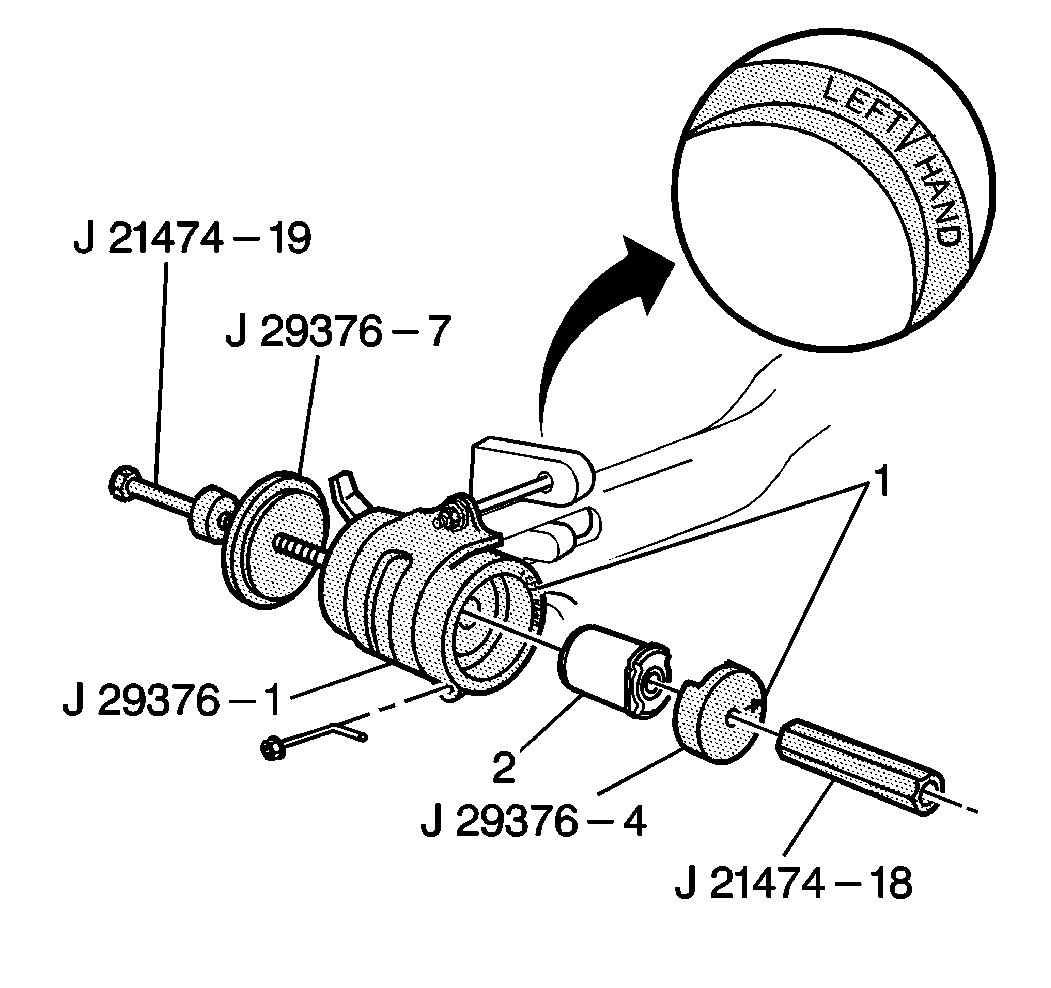 LEFT HAND

J 21474 – 19

J 29376 – 7

1

J 29376 – 1

2

J 29376 – 4

J 21474 – 18