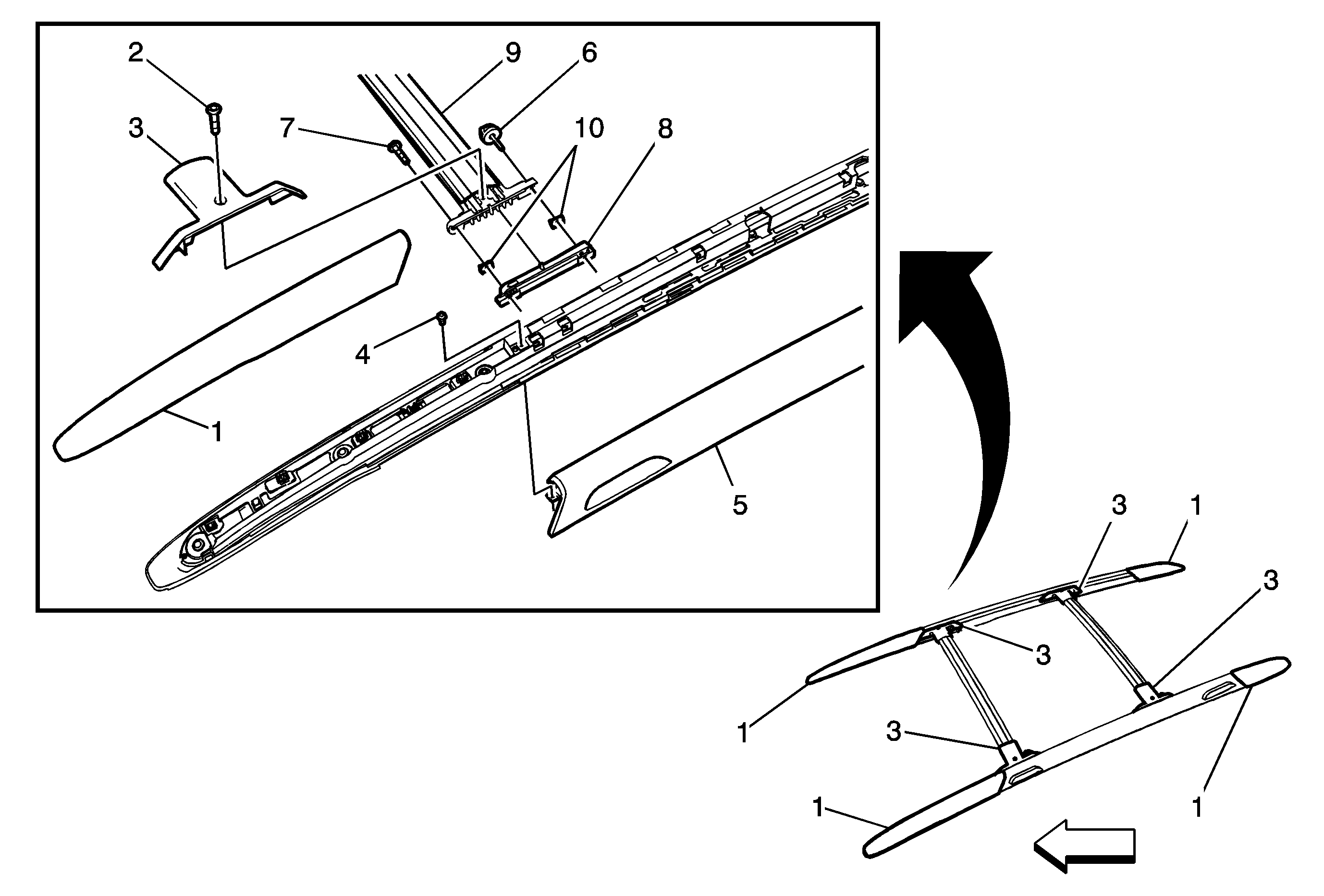 2
9
6
3
7
10
8
4
1
5
3
1
3
3
1
3
1
1