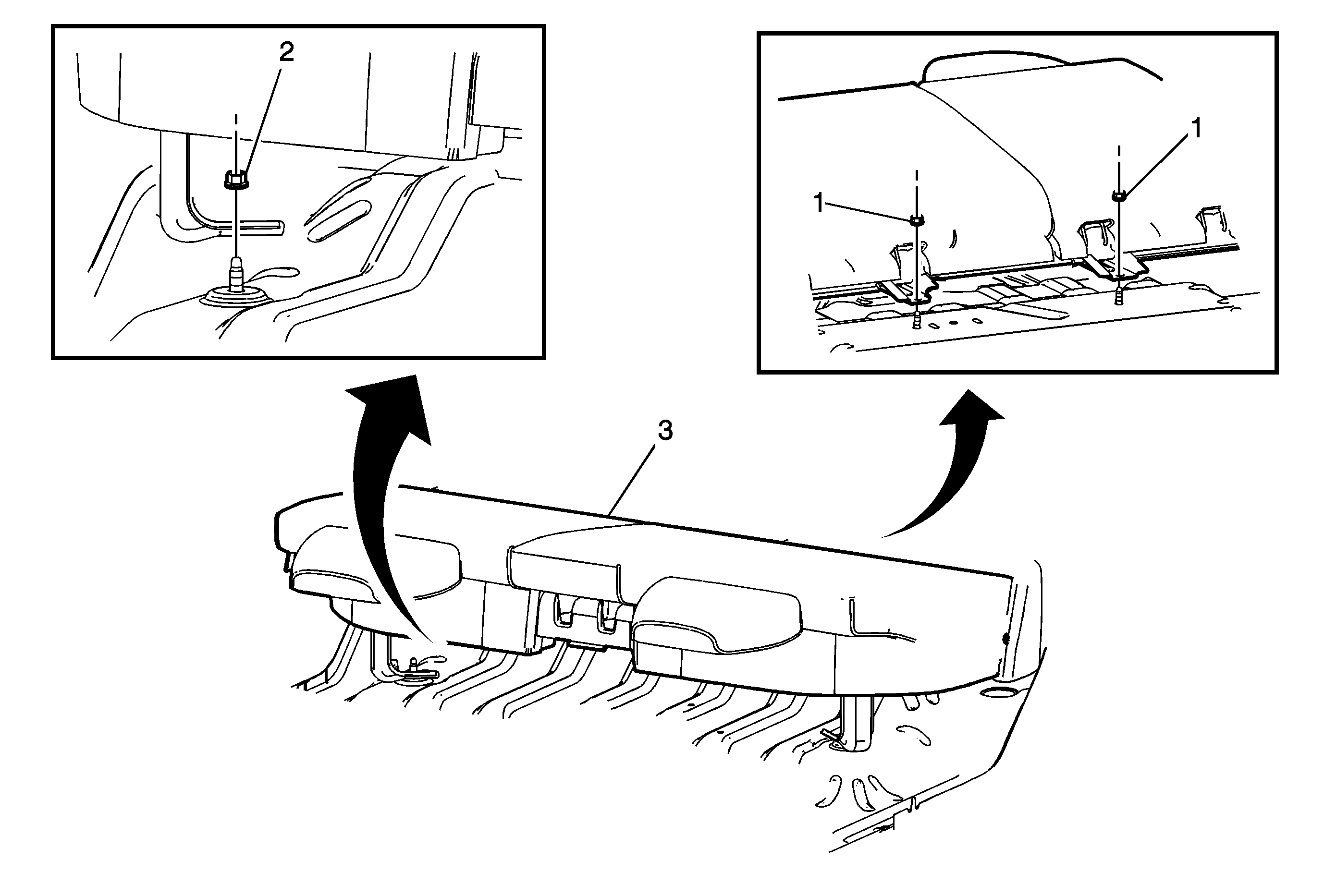 2

1

1

3