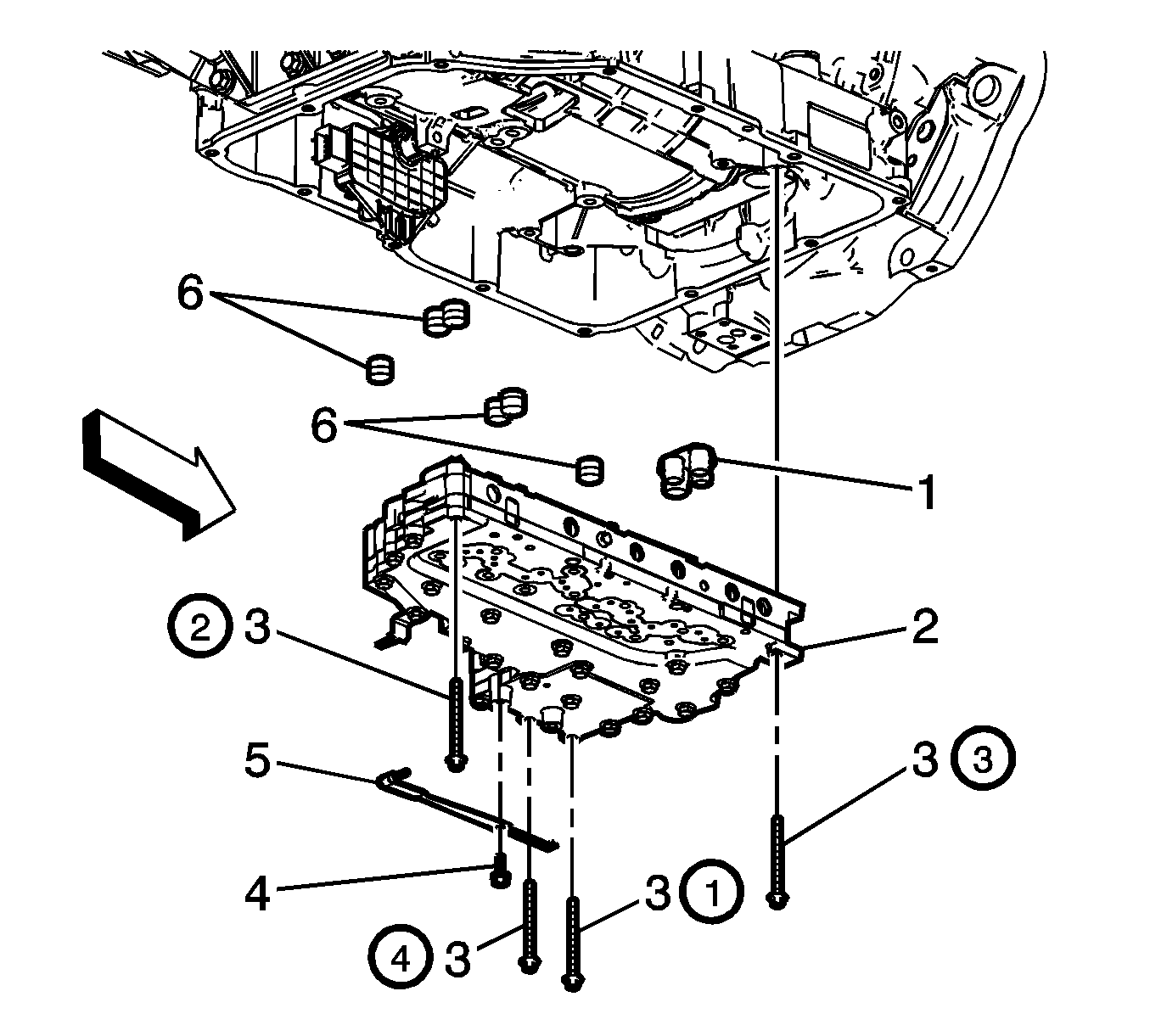 6
6
1
2 3
2
5
3 3
4
3 1
4 3