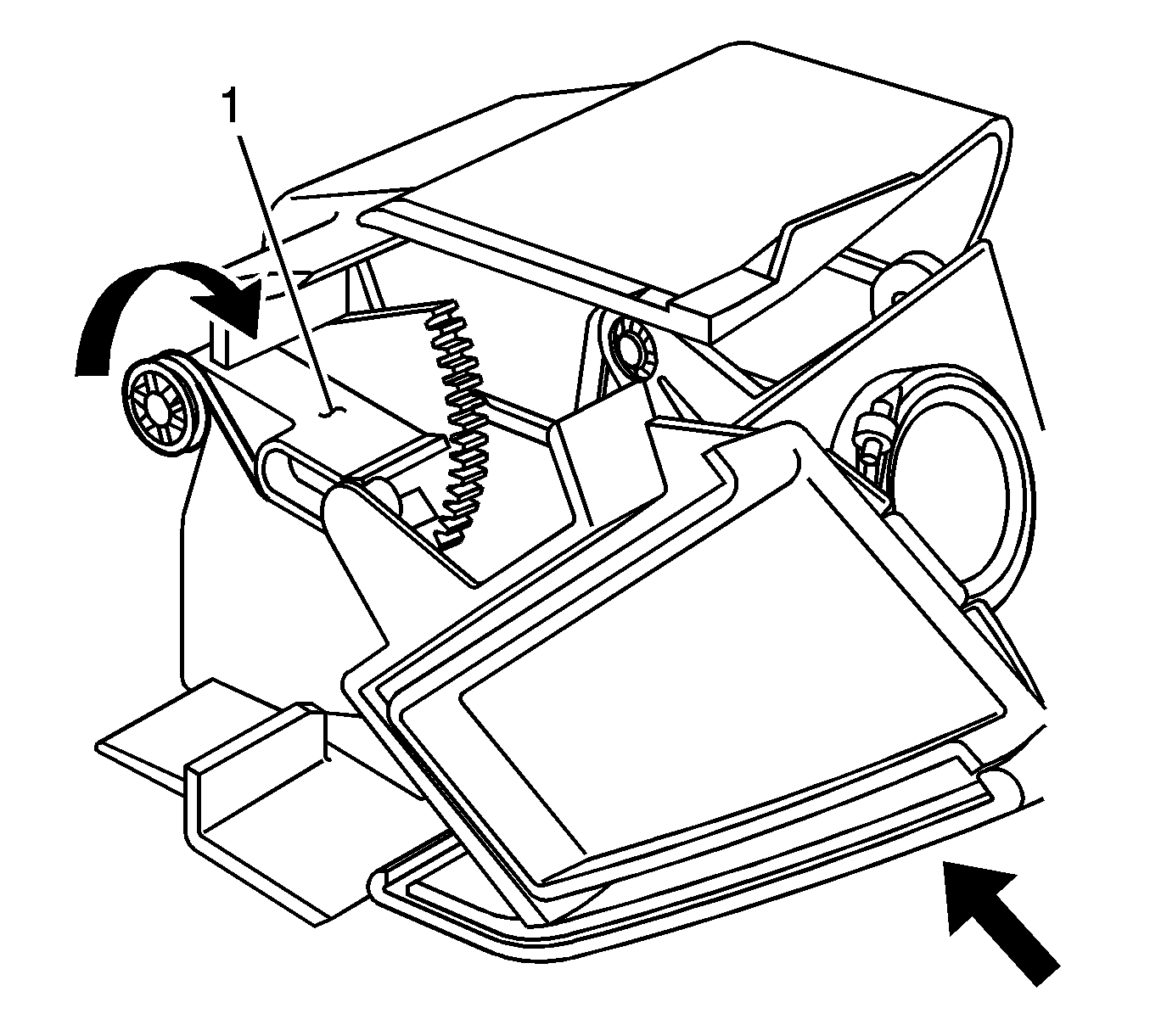 1