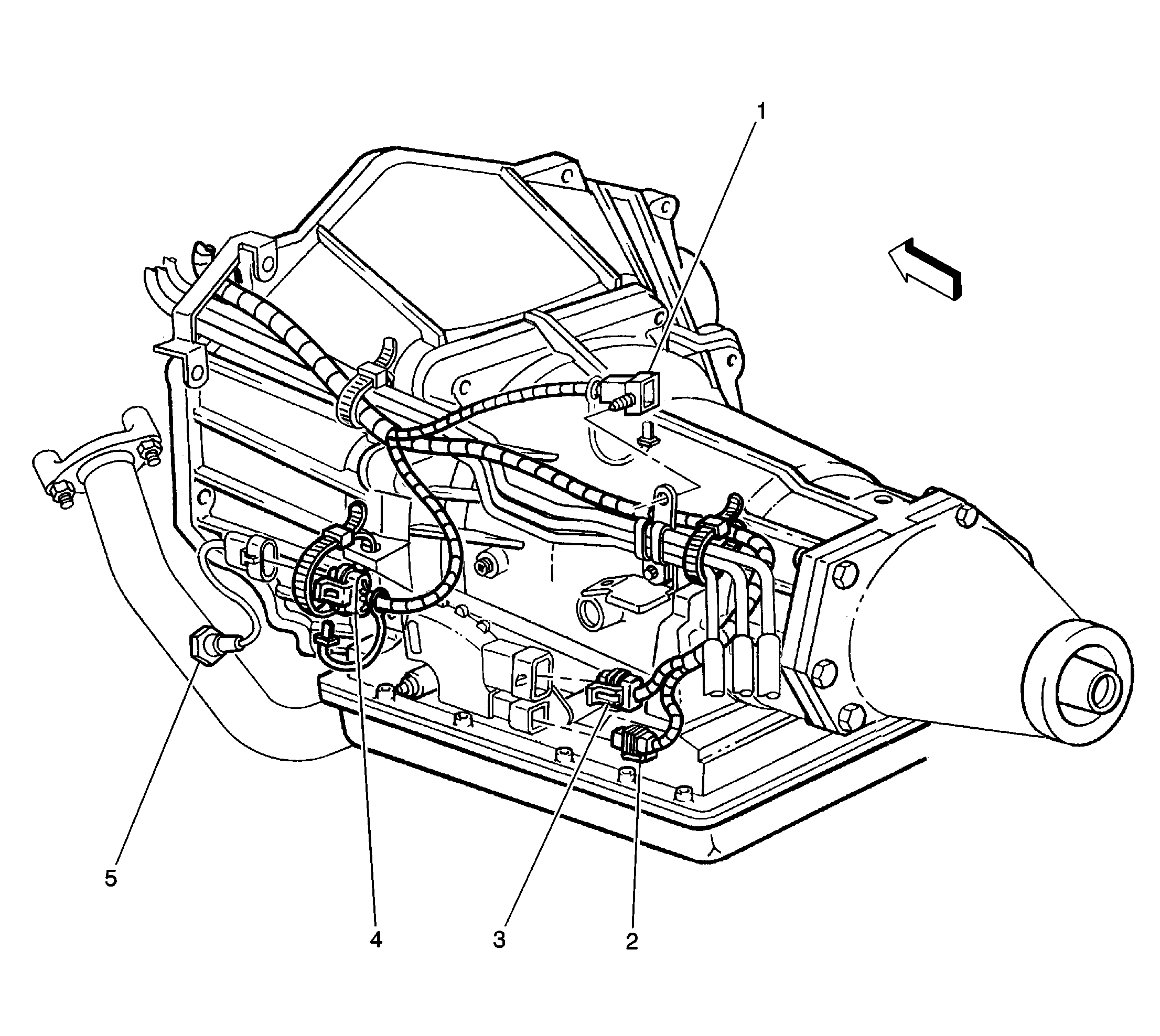 1
5
4
3
2