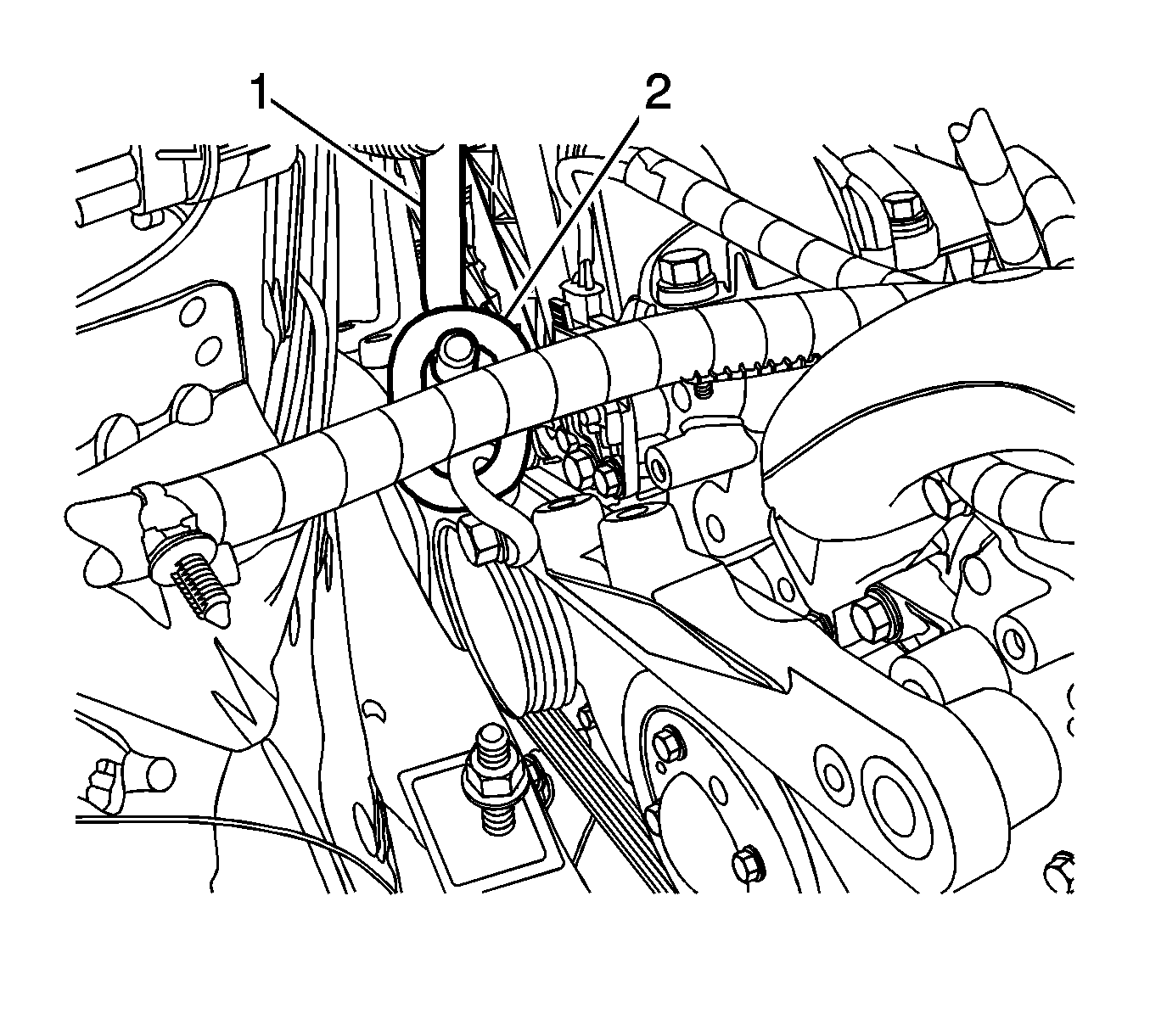 1
2