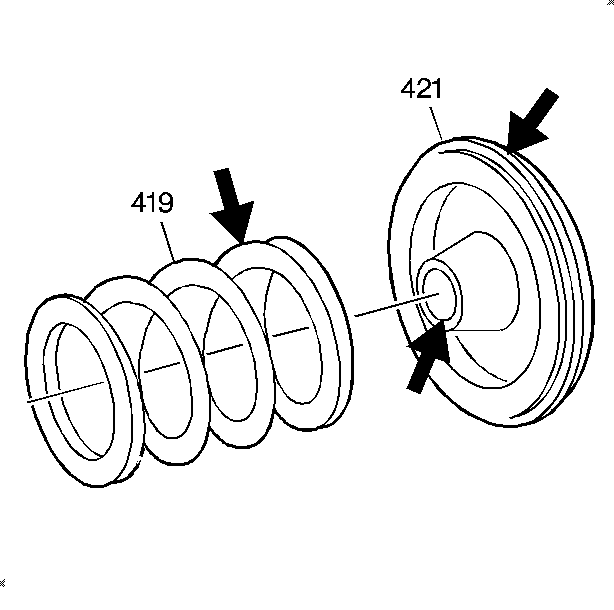 421

419