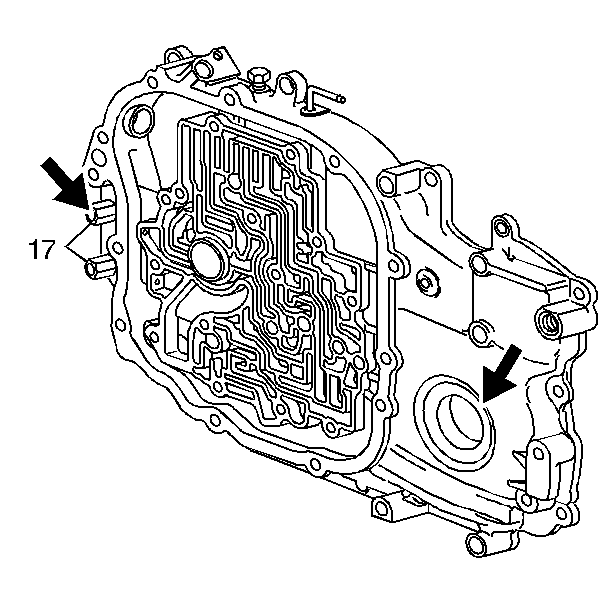 17