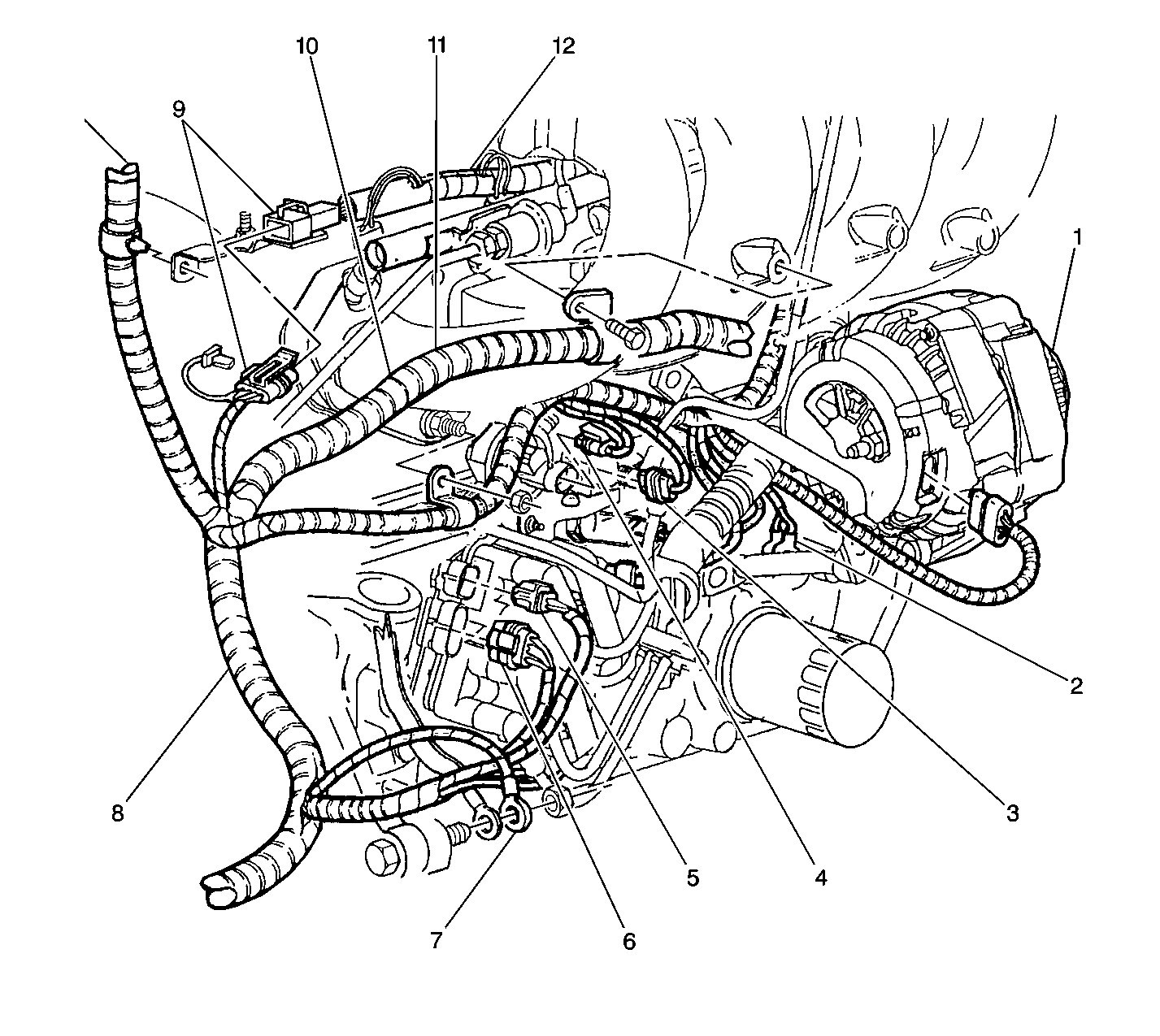 10
11
12
9
1
2
3
4
5
6
7
8