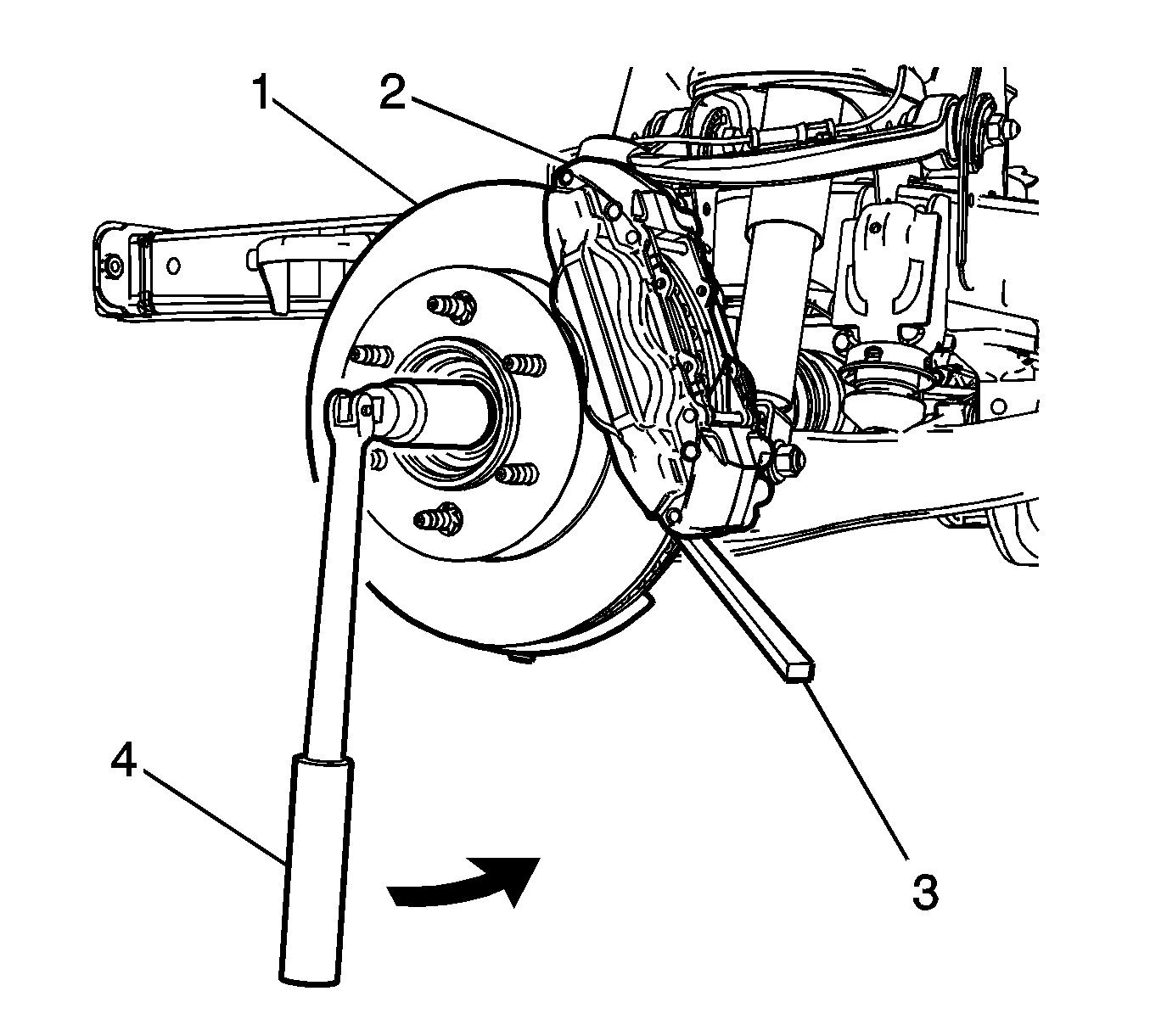 1
2
4
3