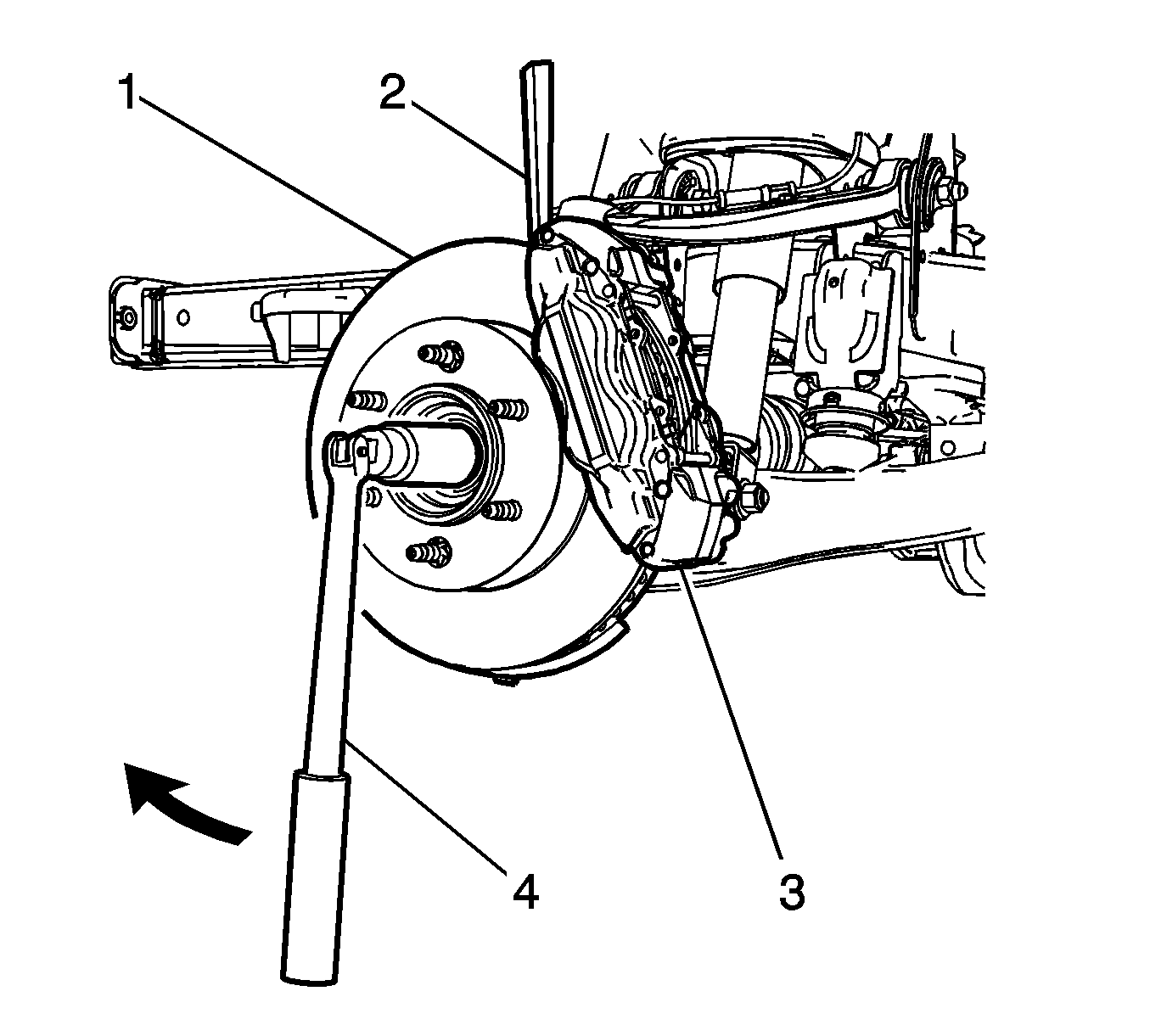 1
2
4
3