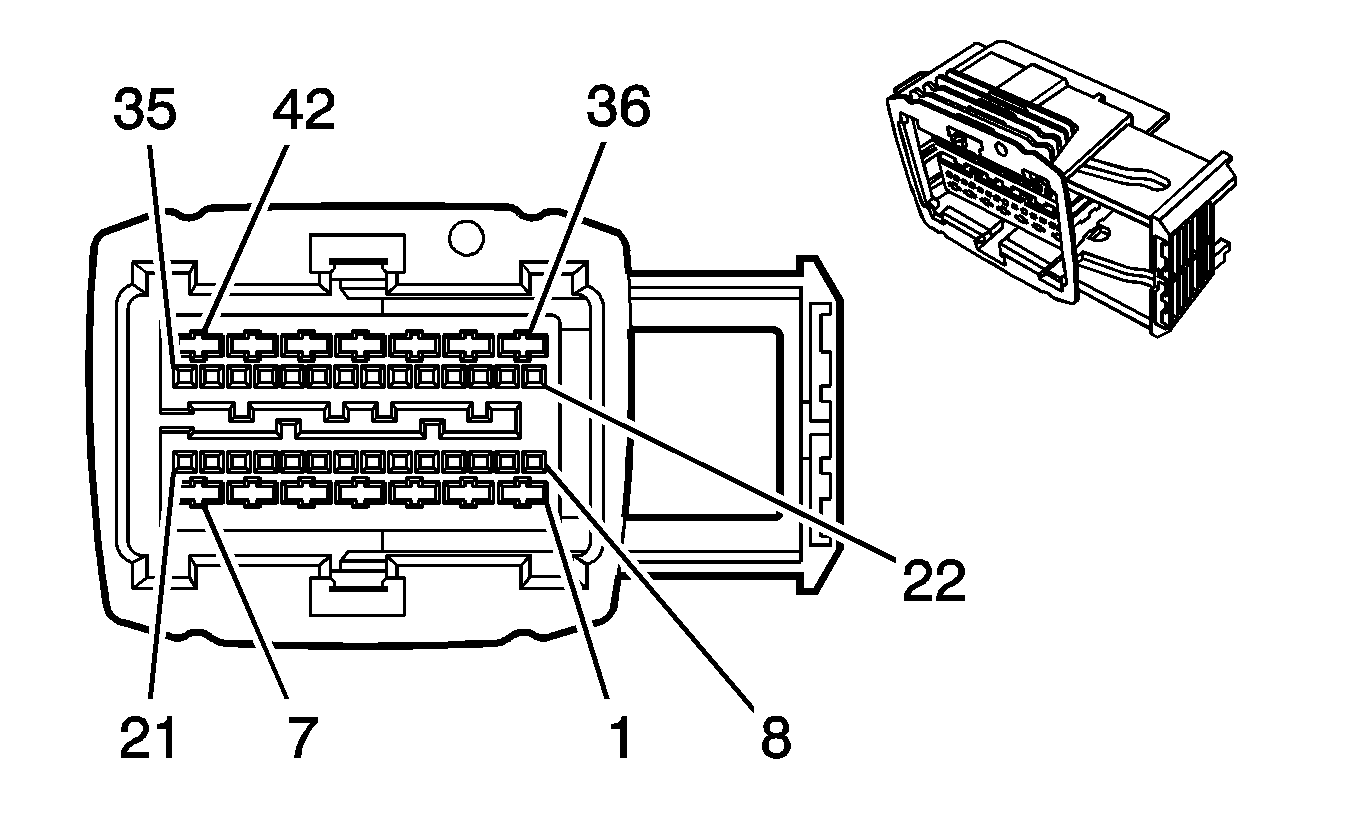 35
42
36
22
21
7
1
8