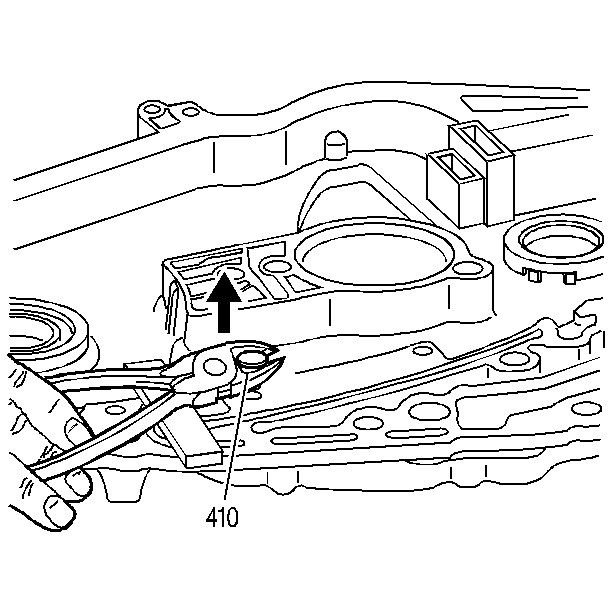 410