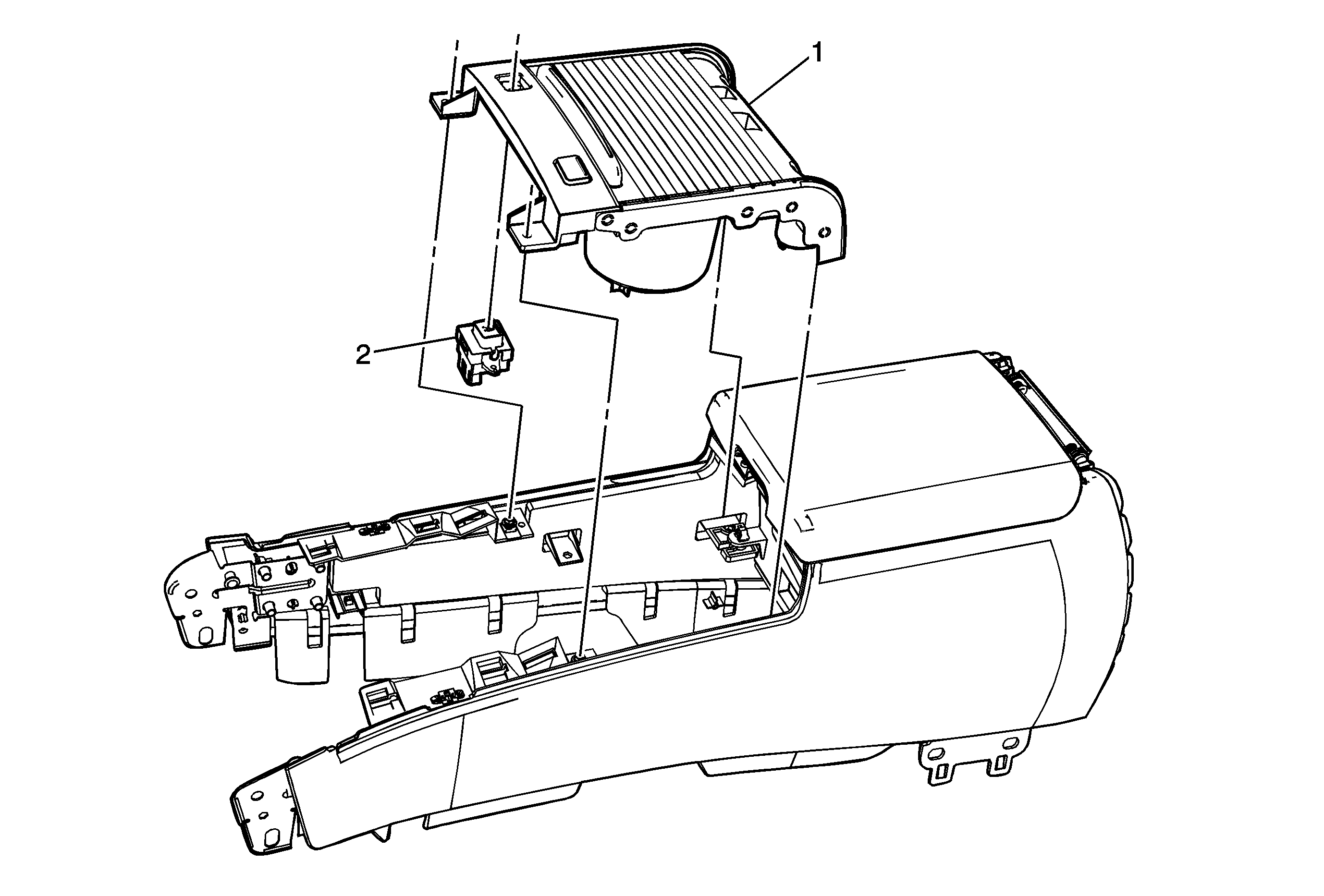 1

2