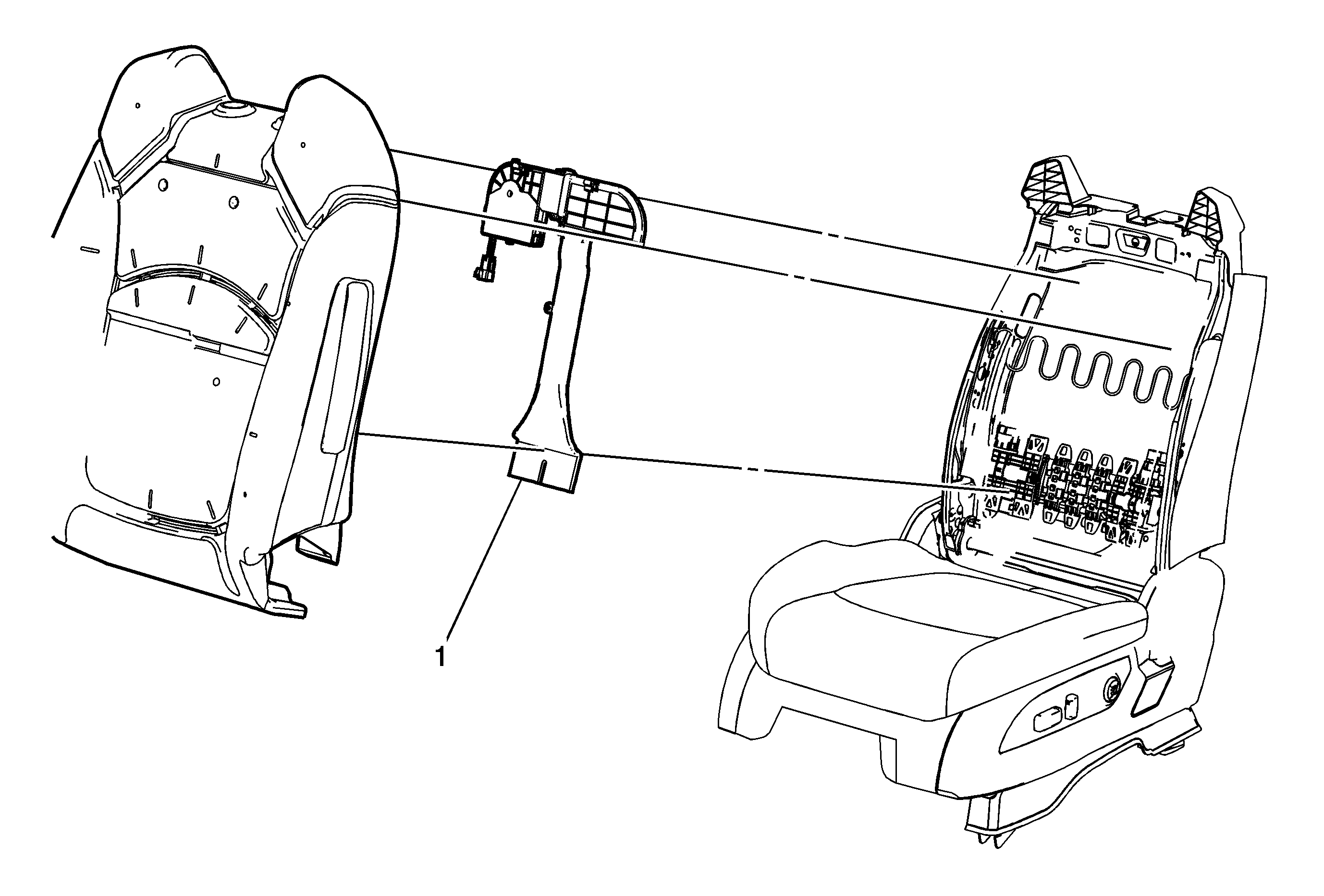 1