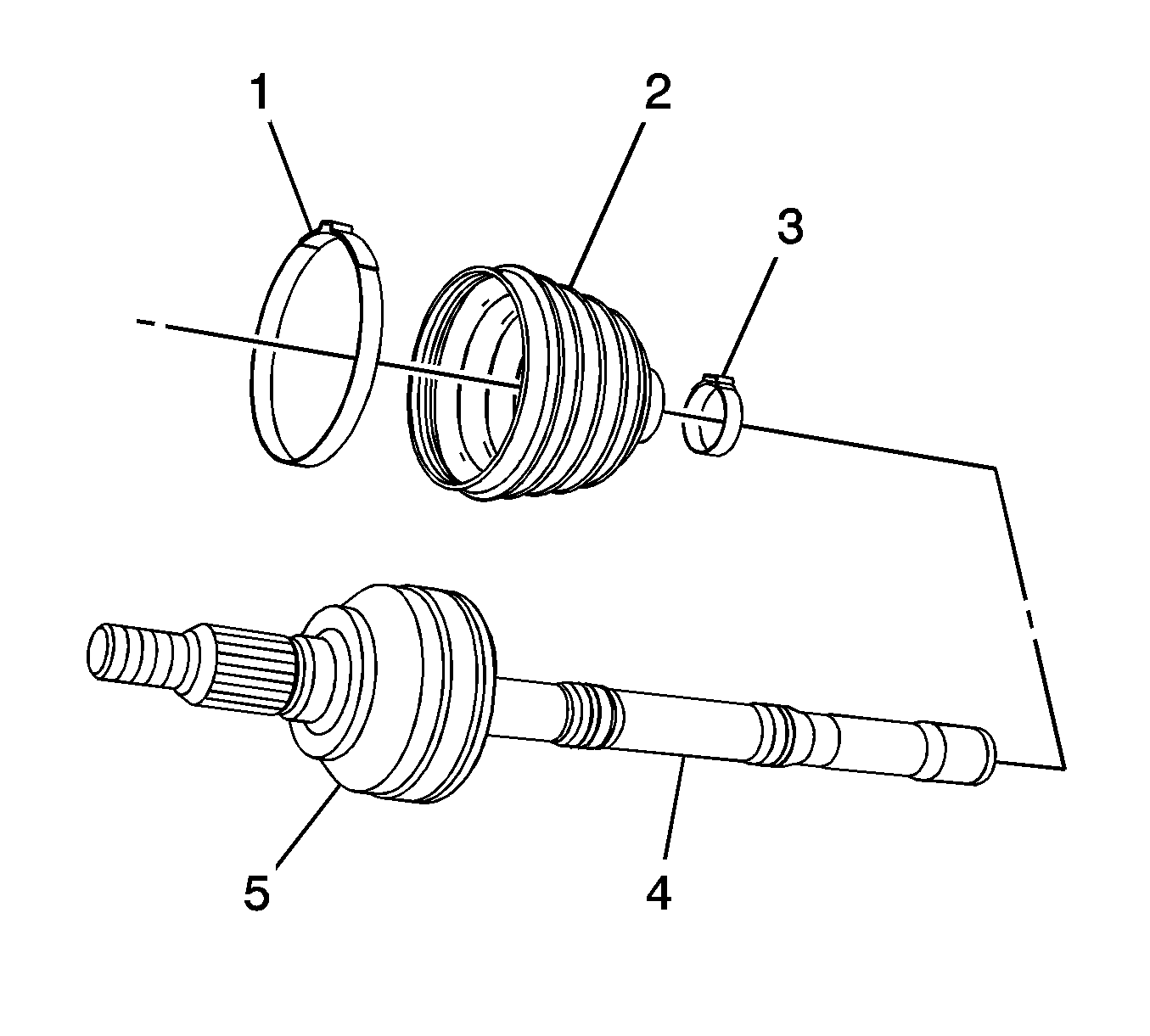 1
2
3
5
4