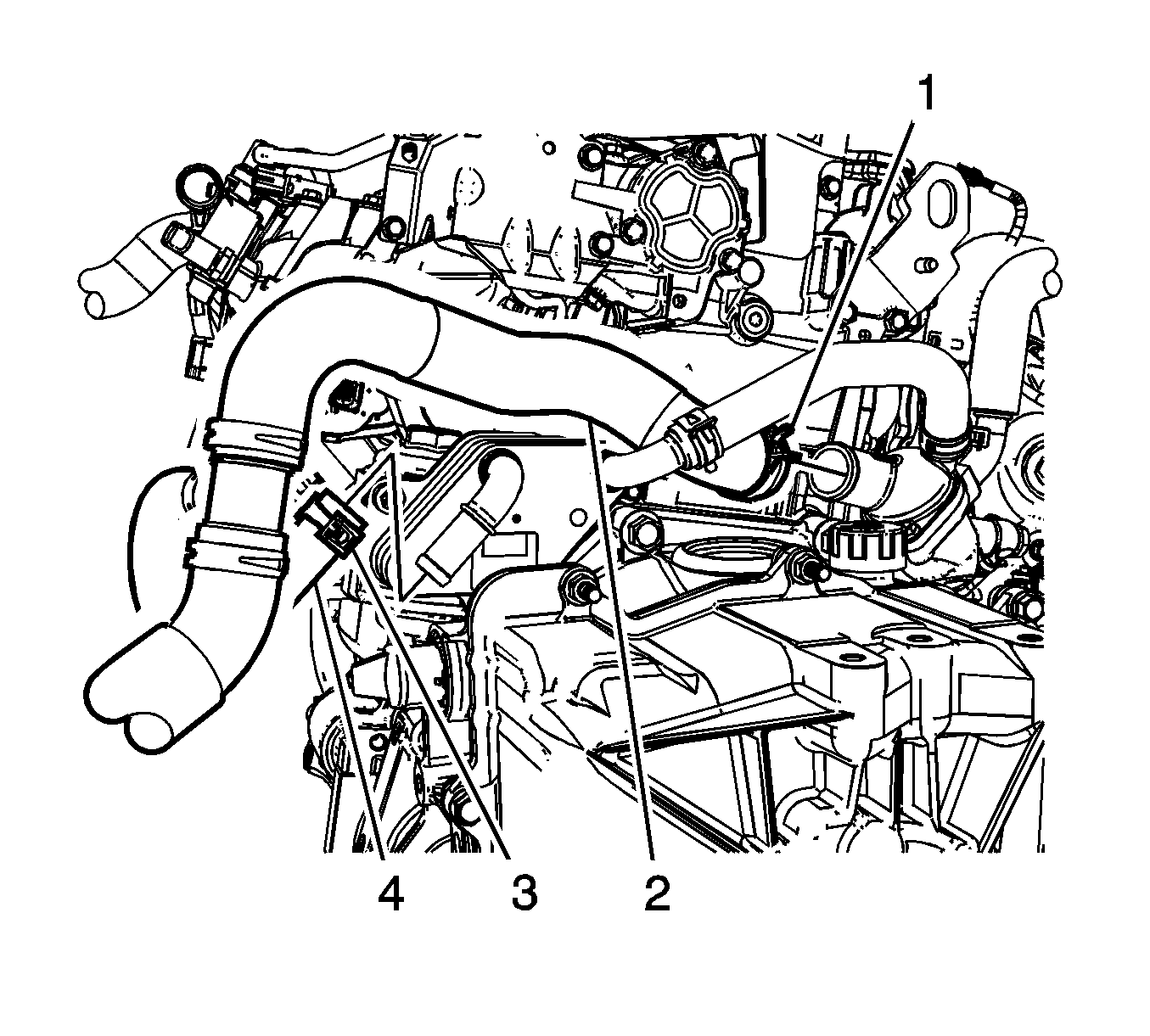 1
4
3
2