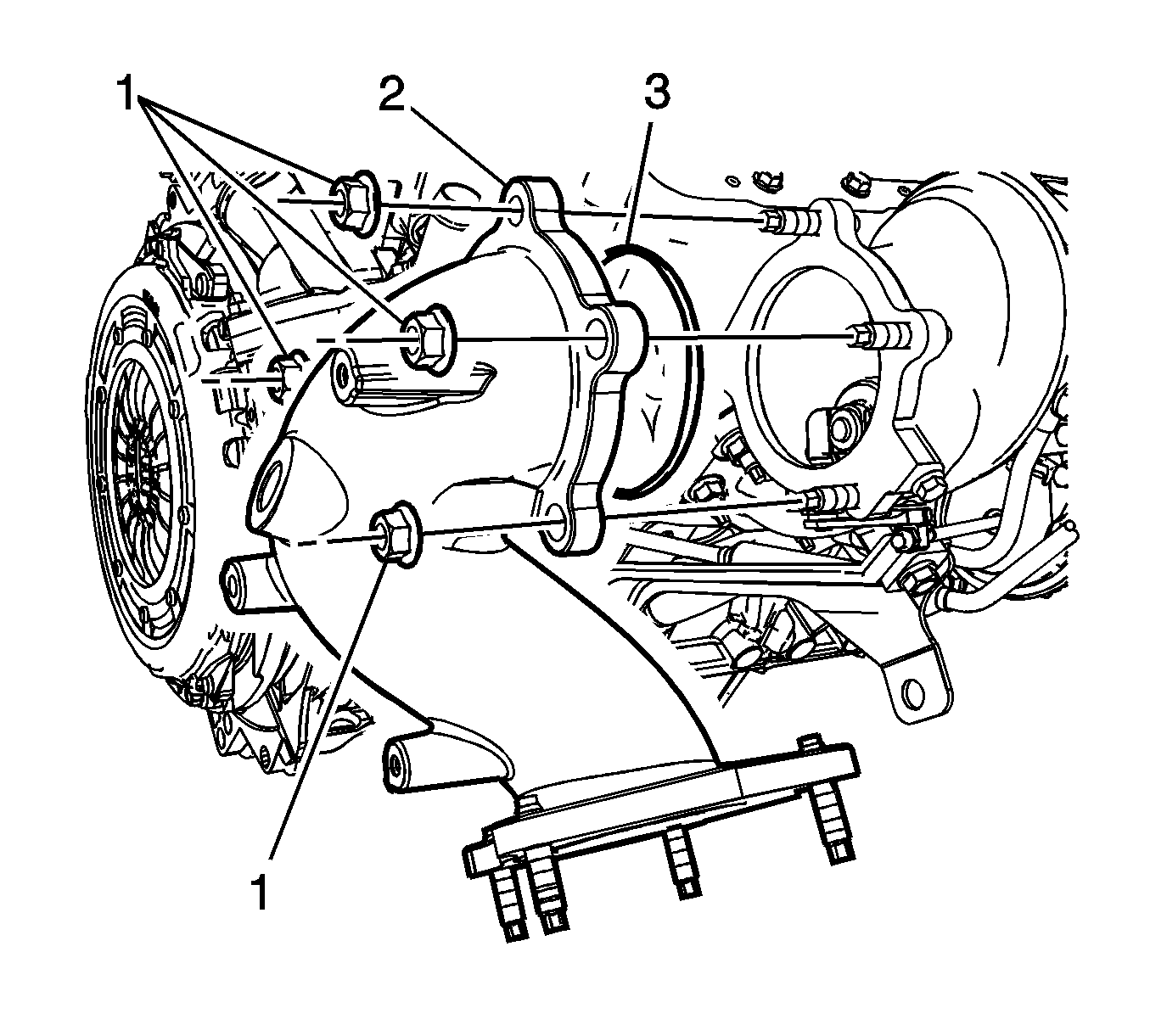 1
2
3
1