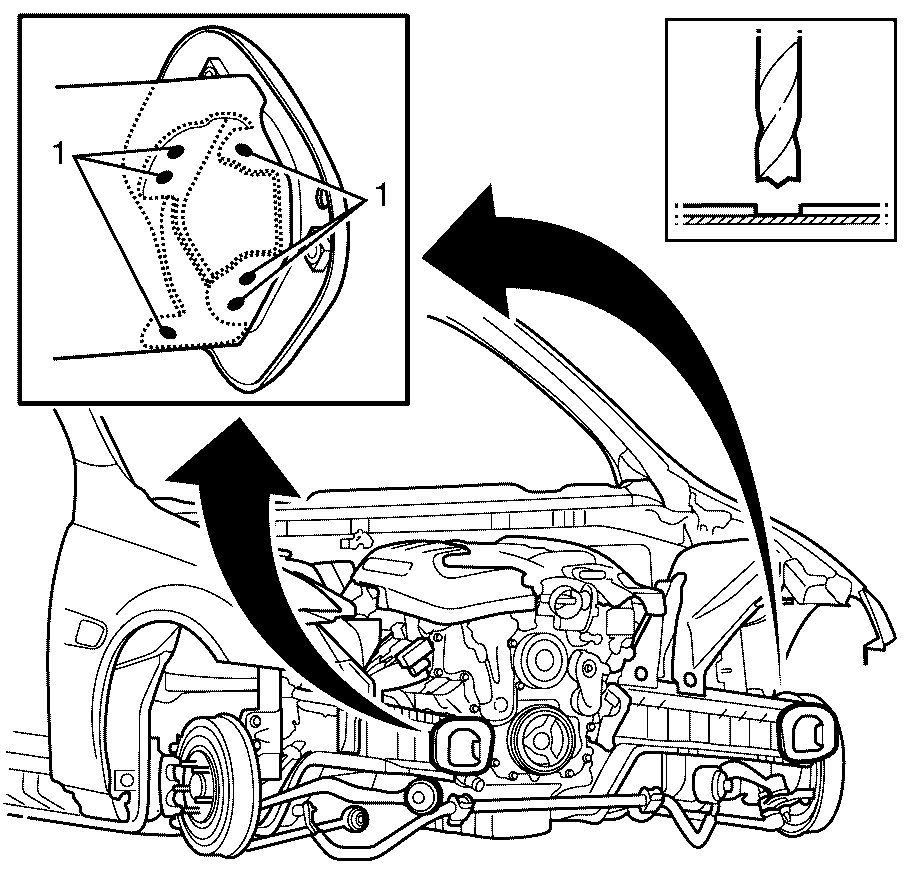 1
1