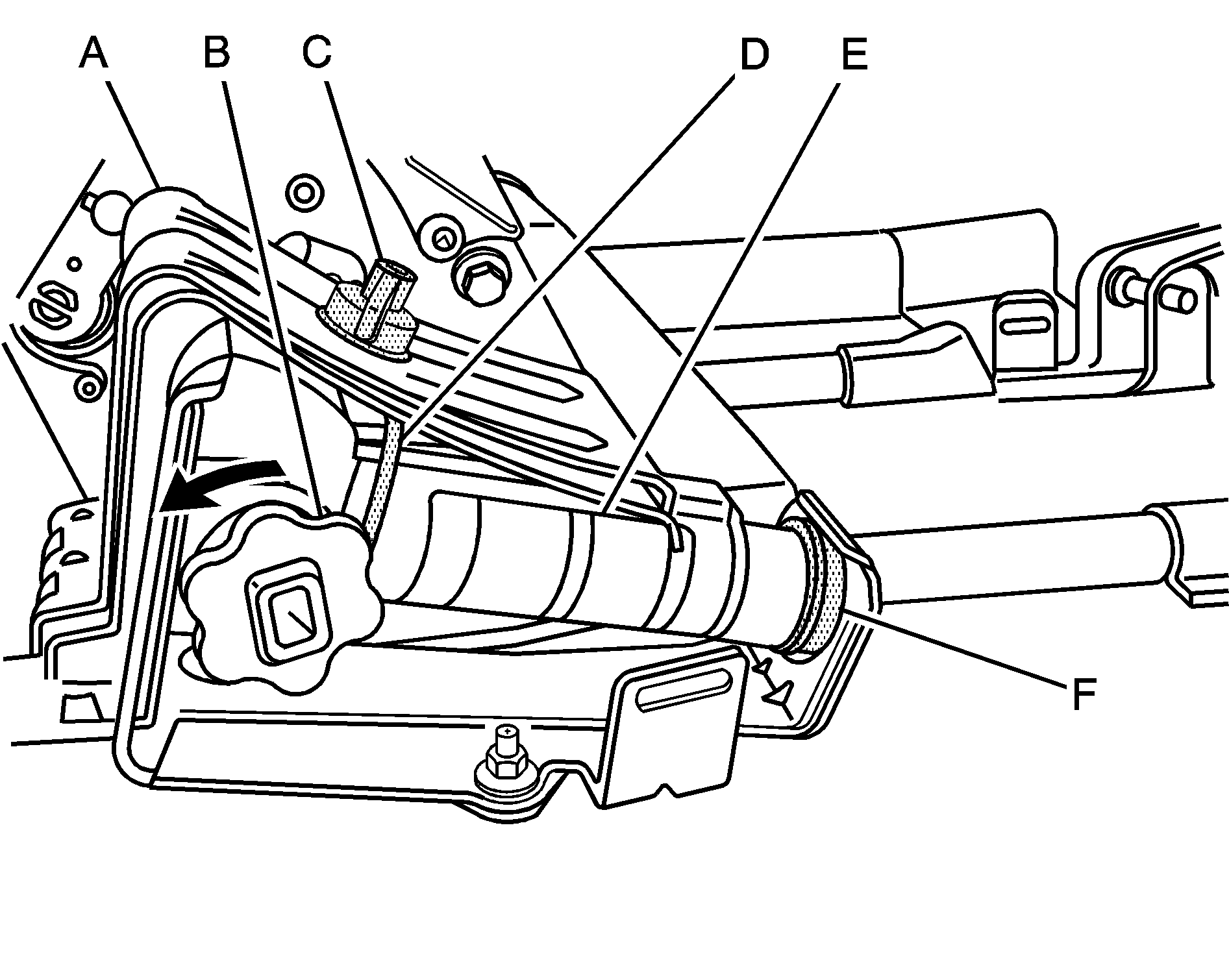 A B C D E

F