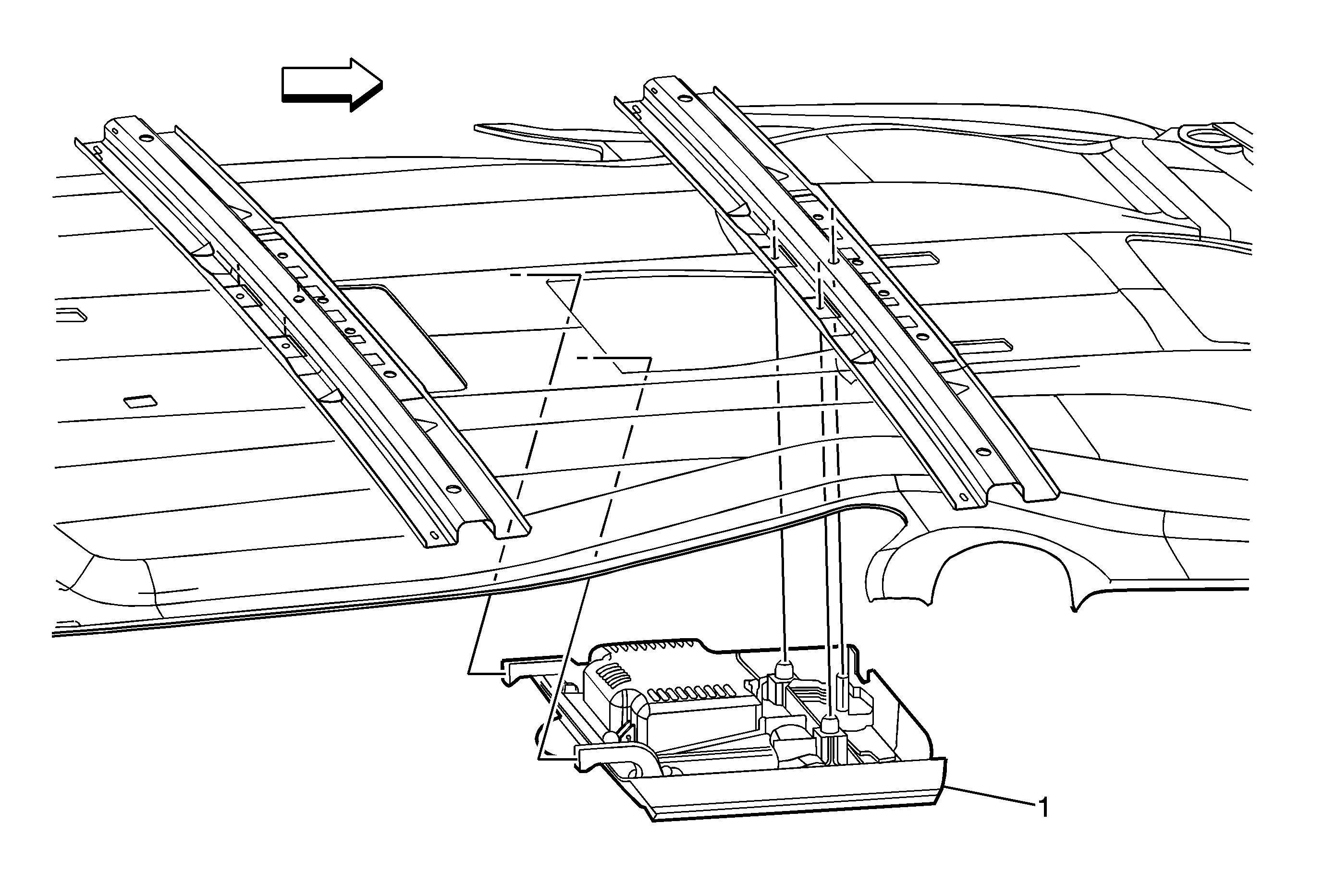 1