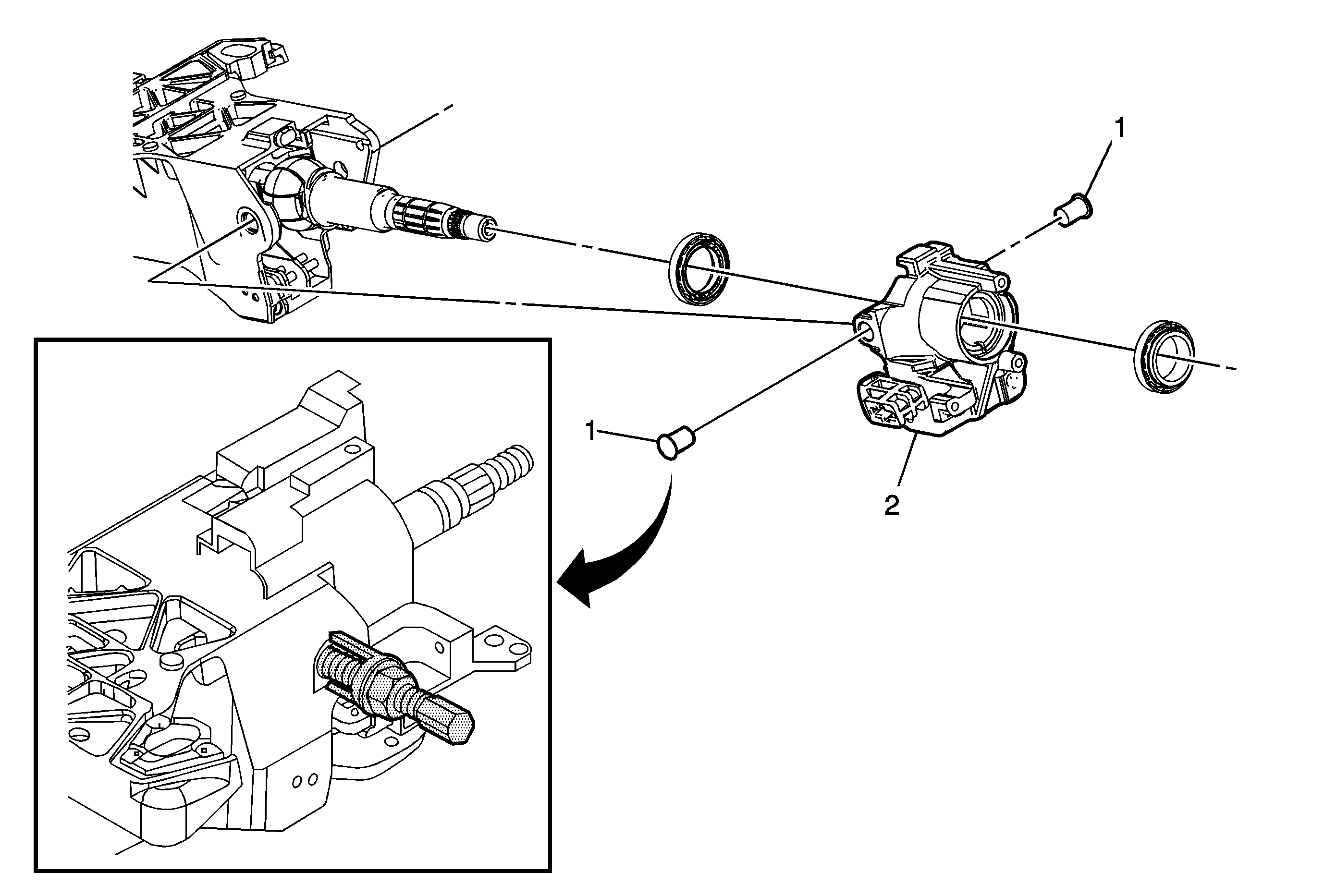 1

1

2