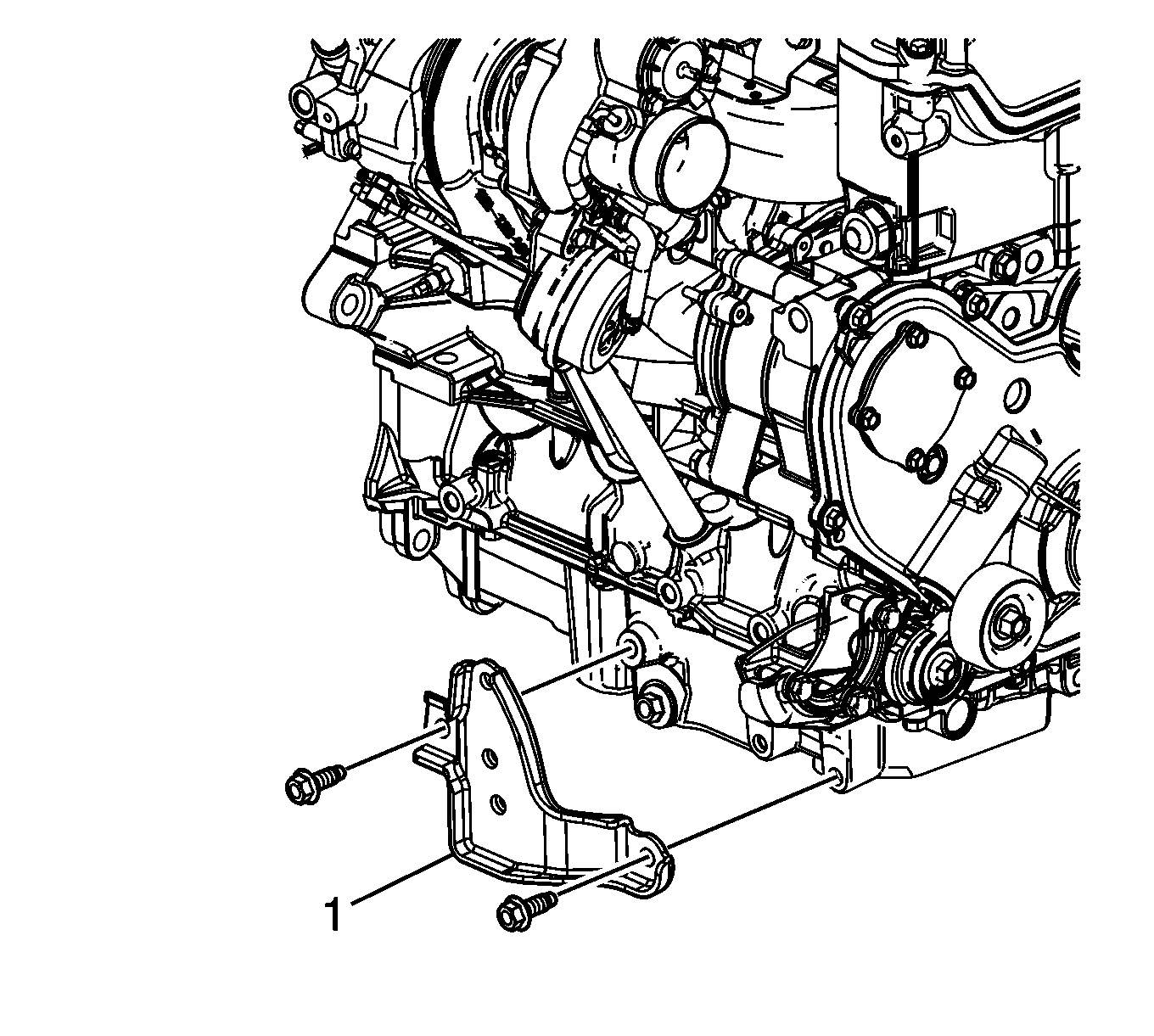 1