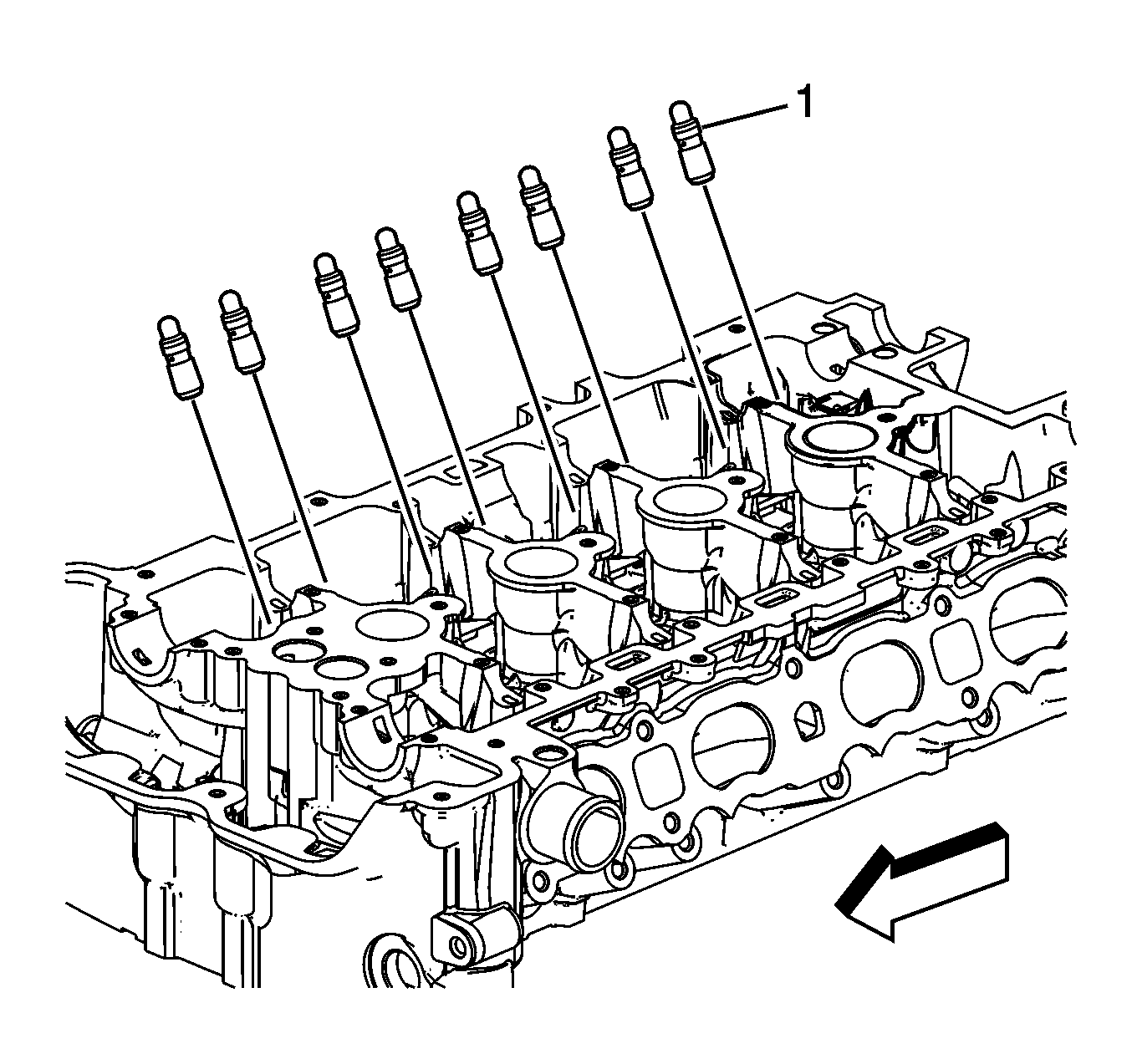 1