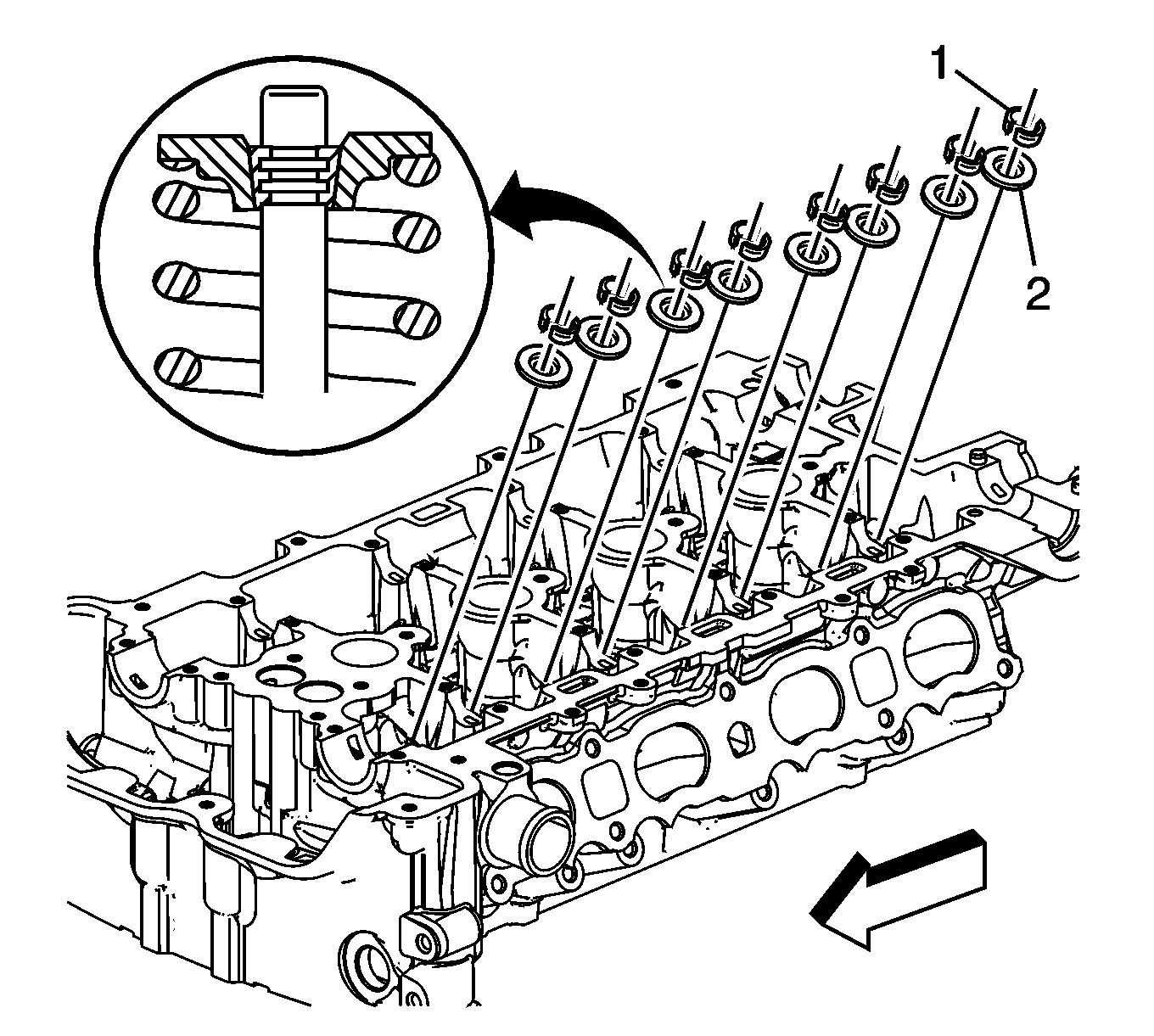 1
2