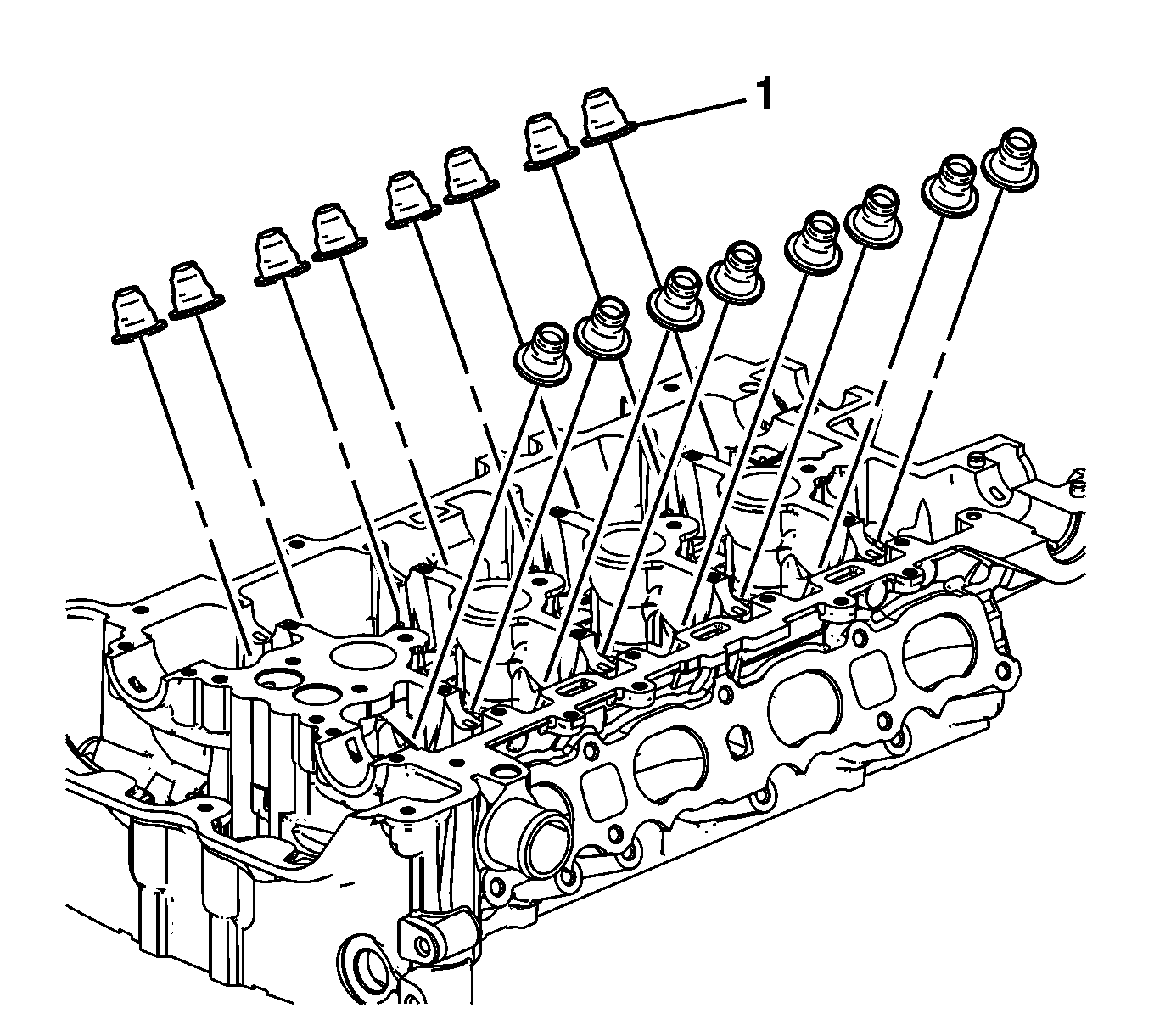 1