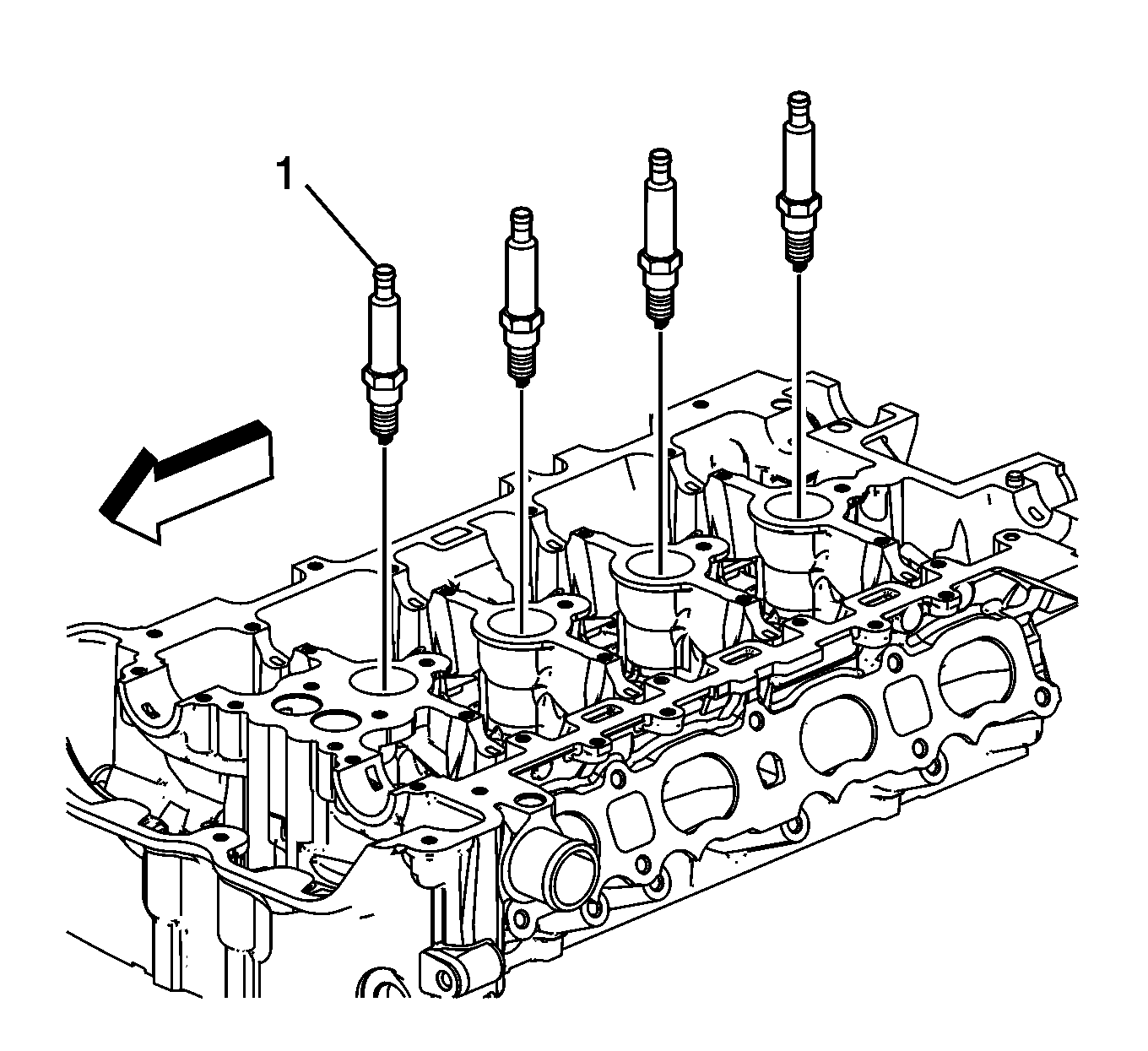 1