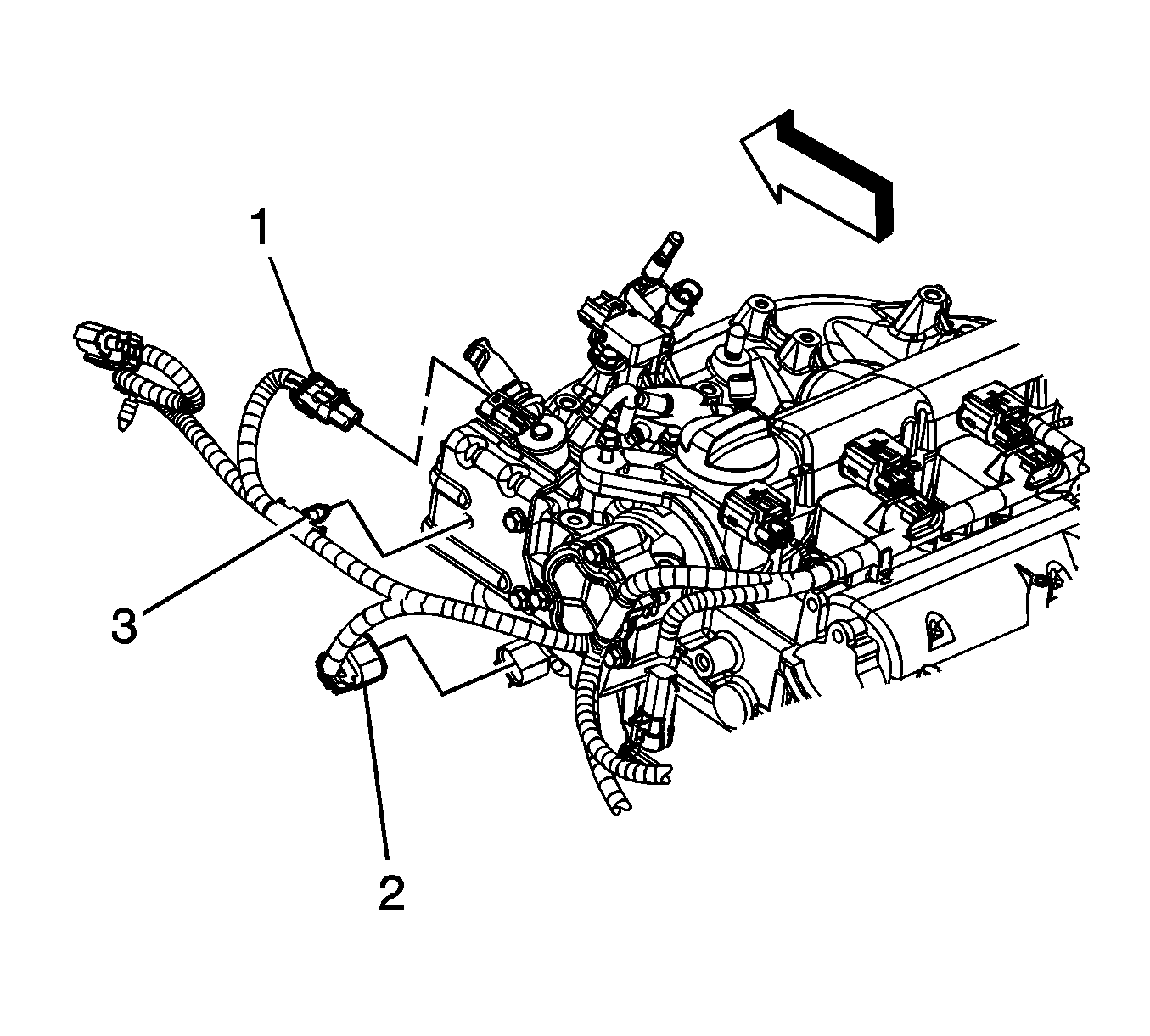 1
3
2